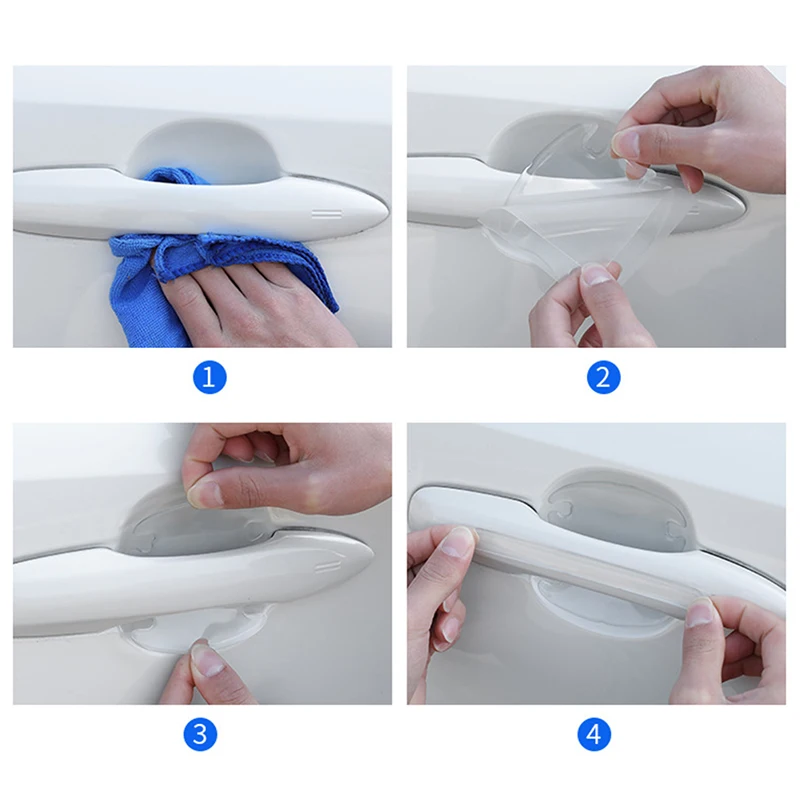 1

2

3

4