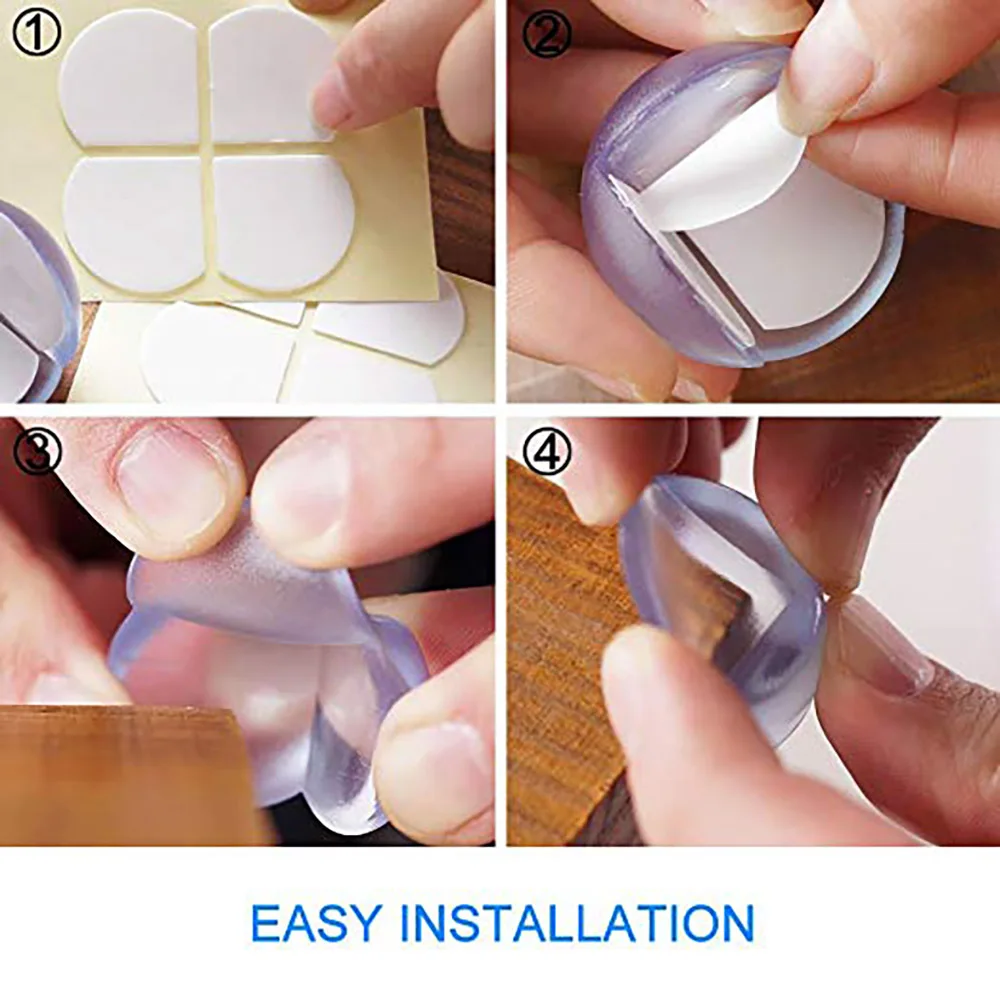 ①

②

③

④

EASY INSTALLATION