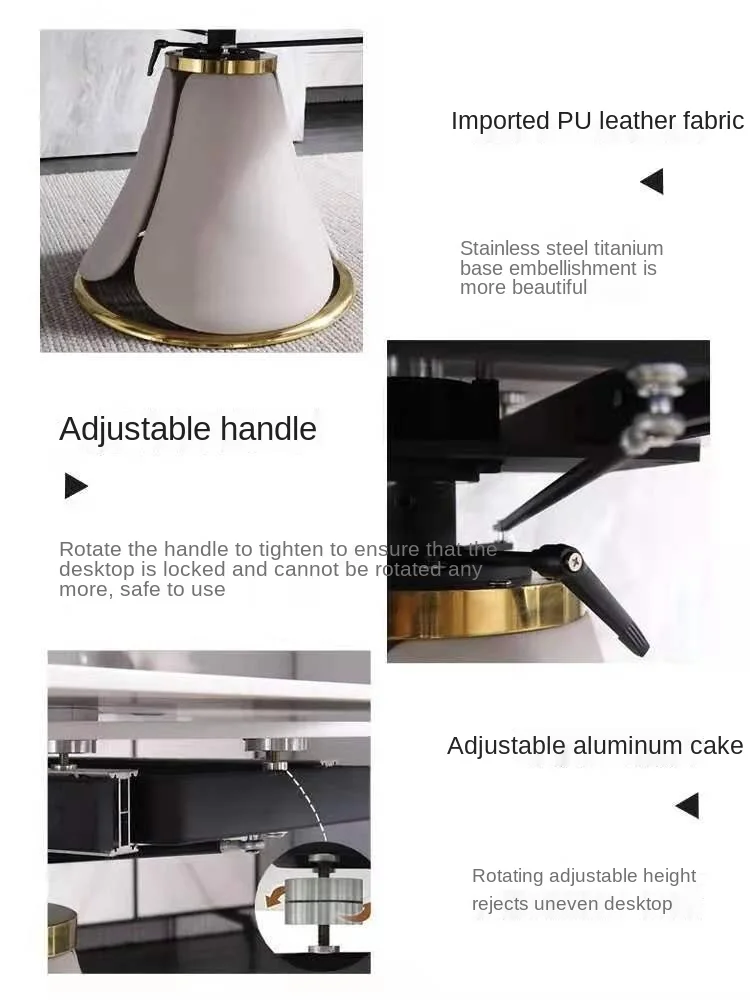 Imported PU leather fabric

Stainless steel titanium base embellishment is more beautiful

Adjustable handle

Rotate the handle to tighten to ensure that the desktop is locked and cannot be rotated any more, safe to use

Adjustable aluminum cake

Rotating adjustable height rejects uneven desktop