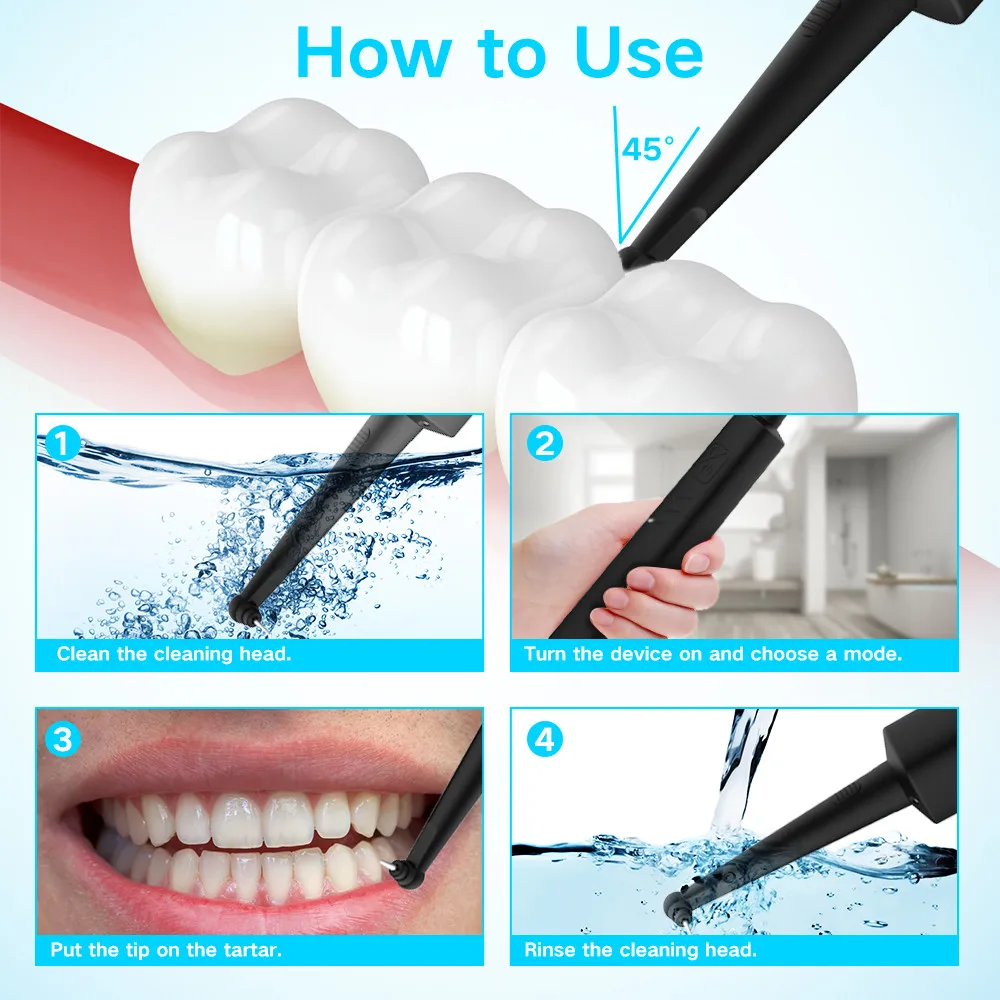 How to Use

45°

1
Clean the cleaning head.

2
Turn the device on and choose a mode.

3
Put the tip on the tartar.

4
Rinse the cleaning head.