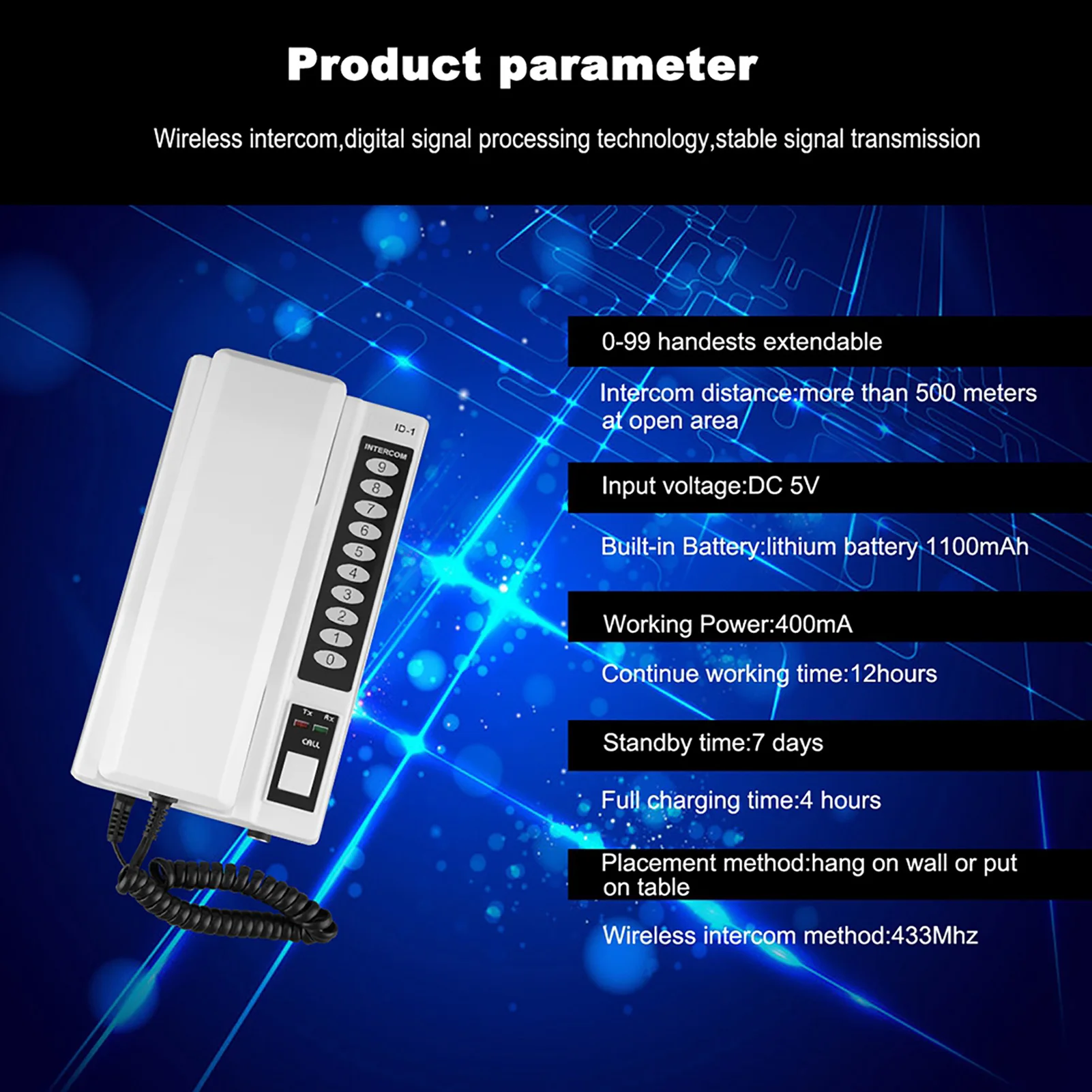 Product parameter

Wireless intercom,digital signal processing technology,stable signal transmission

ID-1

INTERCOM

9
8
7
6
5
4
3
2
1
0

TX RX

CALL

0-99 handests extendable

Intercom distance:more than 500 meters at open area

Input voltage:DC 5V

Built-in Battery:lithium battery 1100mAh

Working Power:400mA

Continue working time:12hours

Standby time:7 days

Full charging time:4 hours

Placement method:hang on wall or put on table

Wireless intercom method:433Mhz