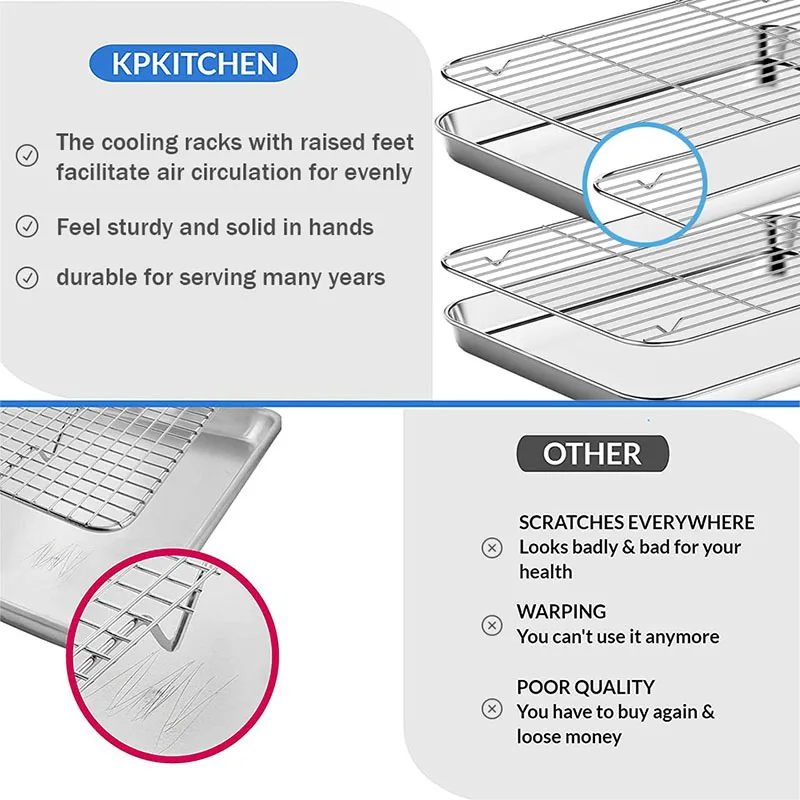 KPKITCHEN

The cooling racks with raised feet facilitate air circulation for evenly

Feel sturdy and solid in hands

durable for serving many years

OTHER

SCRATCHES EVERYWHERE
Looks badly & bad for your health

WARPING
You can't use it anymore

POOR QUALITY
You have to buy again & loose money