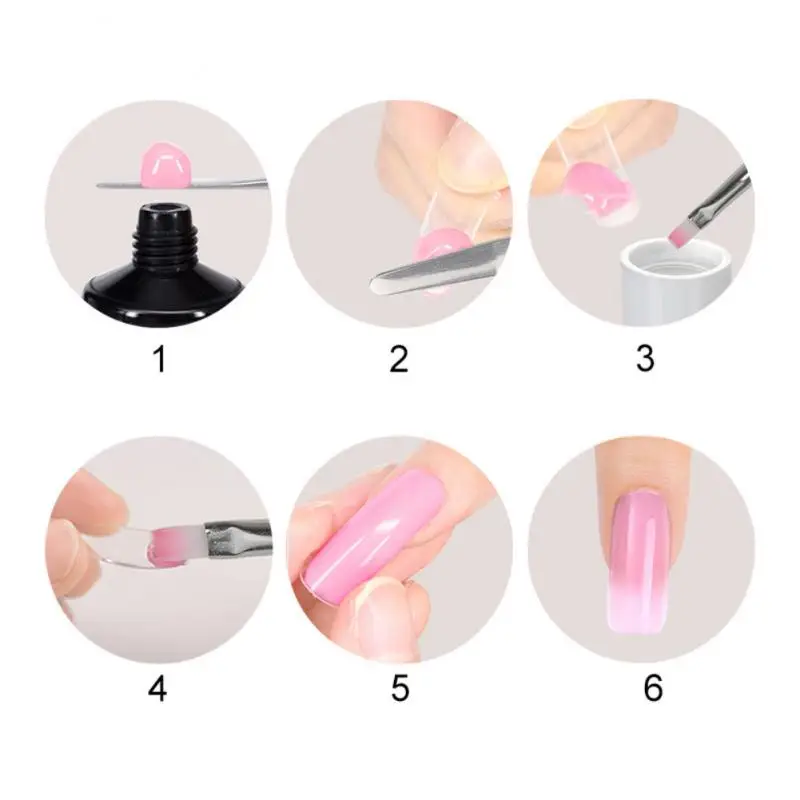 1

2

3

4

5

6