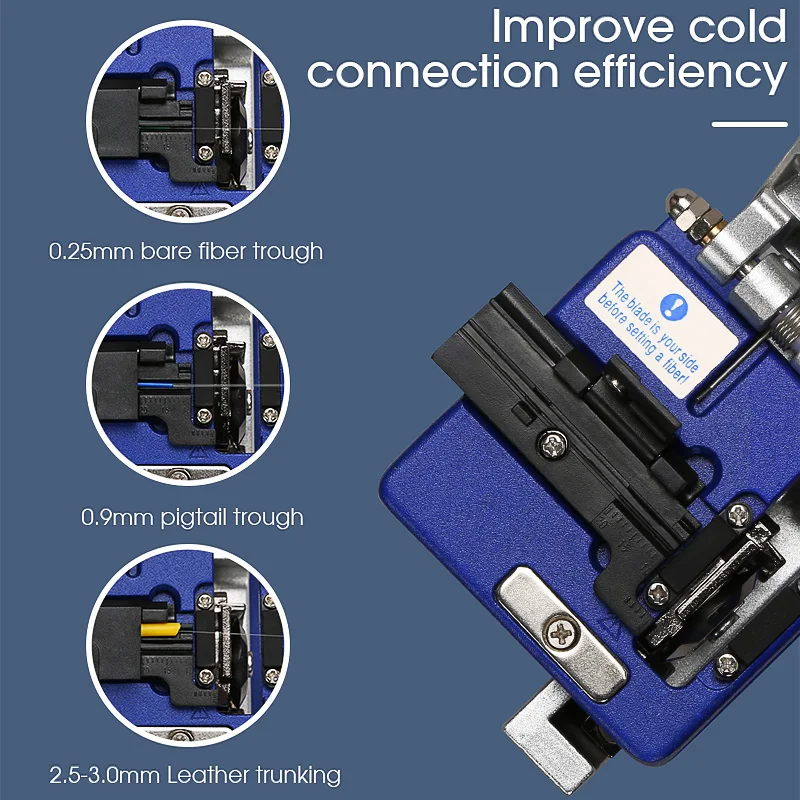 Improve cold connection efficiency

0.25mm bare fiber trough

0.9mm pigtail trough

2.5-3.0mm Leather trunking

The blade is your side before setting a fiber!