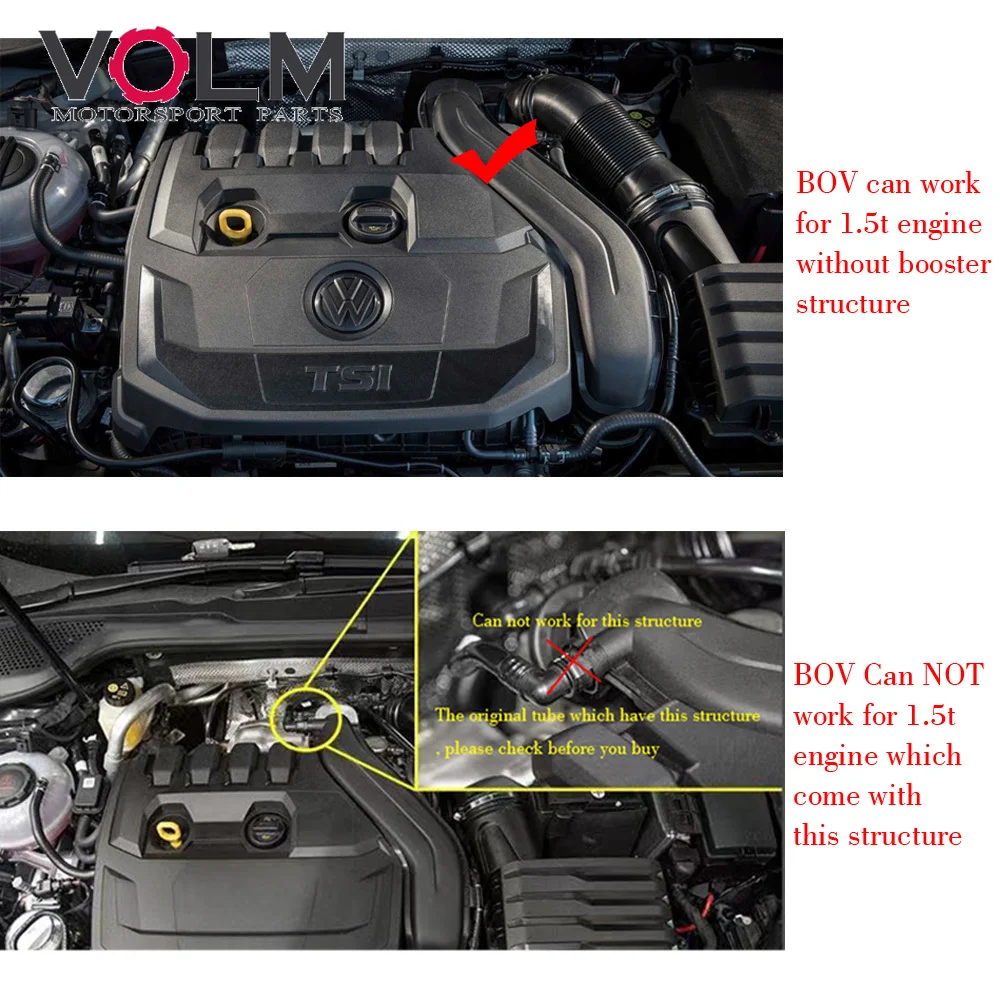 VOLM
MOTORSPORT PARTS

TSI

BOV can work for 1.5t engine without booster structure

Can not work for this structure

The original tube which have this structure
, please check before you buy

BOV Can NOT work for 1.5t engine which come with this structure