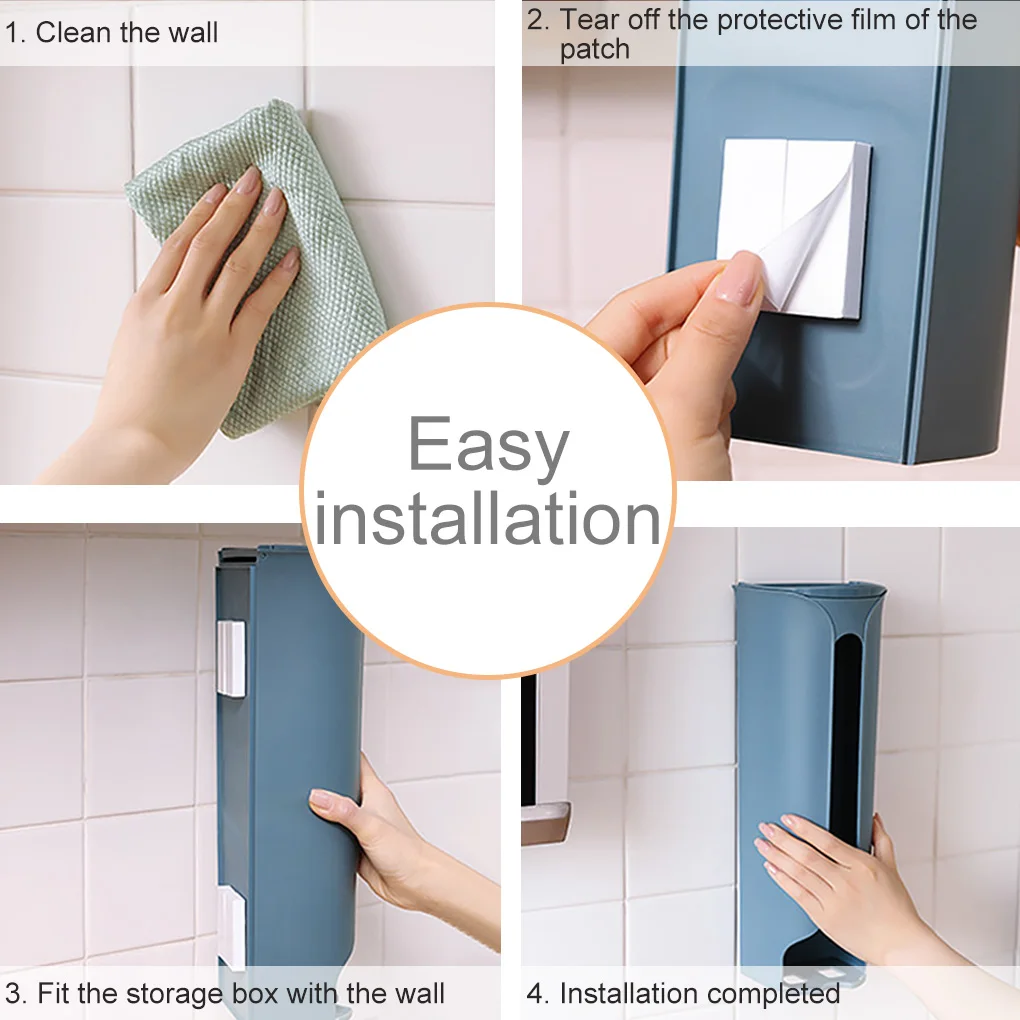 1. Clean the wall

2. Tear off the protective film of the patch

Easy installation

3. Fit the storage box with the wall

4. Installation completed