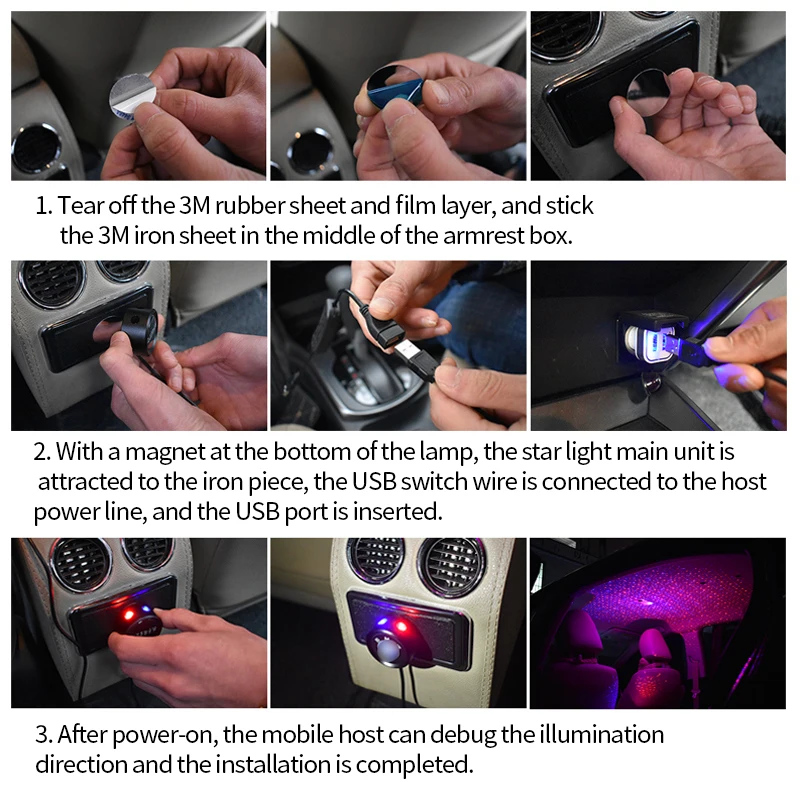 1. Tear off the 3M rubber sheet and film layer, and stick the 3M iron sheet in the middle of the armrest box.

2. With a magnet at the bottom of the lamp, the star light main unit is attracted to the iron piece, the USB switch wire is connected to the host power line, and the USB port is inserted.

3. After power-on, the mobile host can debug the illumination direction and the installation is completed.