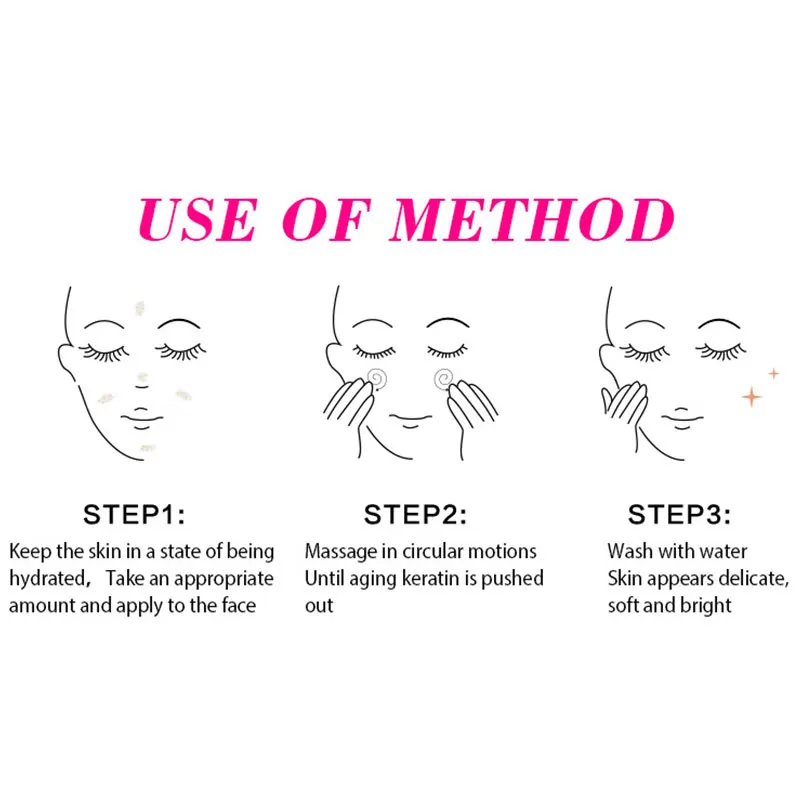 USE OF METHOD

STEP1:

Keep the skin in a state of being hydrated, Take an appropriate amount and apply to the face

STEP2:

Massage in circular motions Until aging keratin is pushed out

STEP3:

Wash with water Skin appears delicate, soft and bright