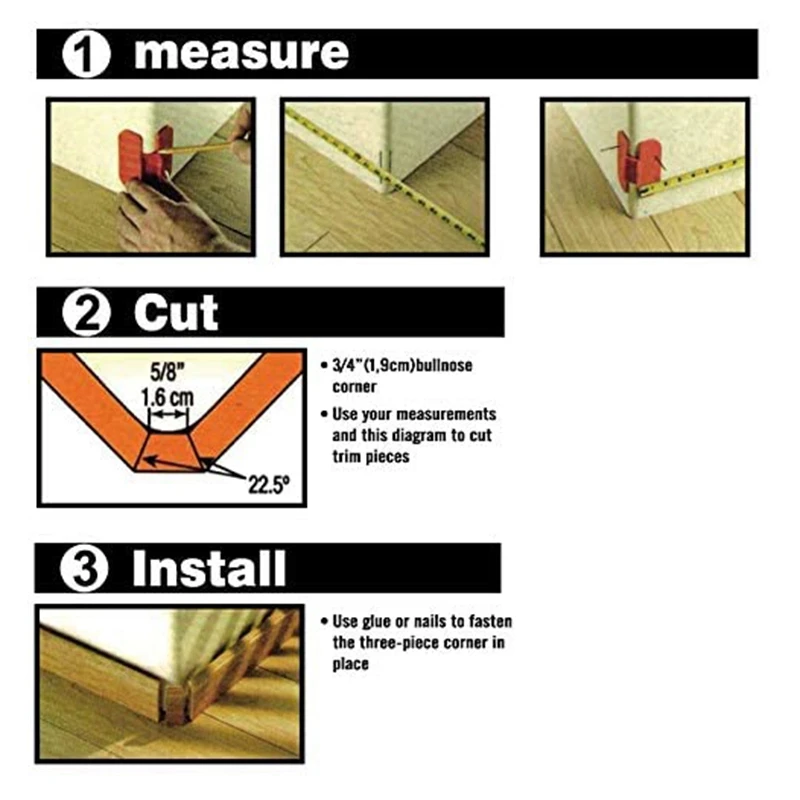 1 measure

2 Cut

5/8"
1.6 cm
22.5º

• 3/4"(1,9cm)bullnose corner
• Use your measurements and this diagram to cut trim pieces

3 Install

• Use glue or nails to fasten the three-piece corner in place