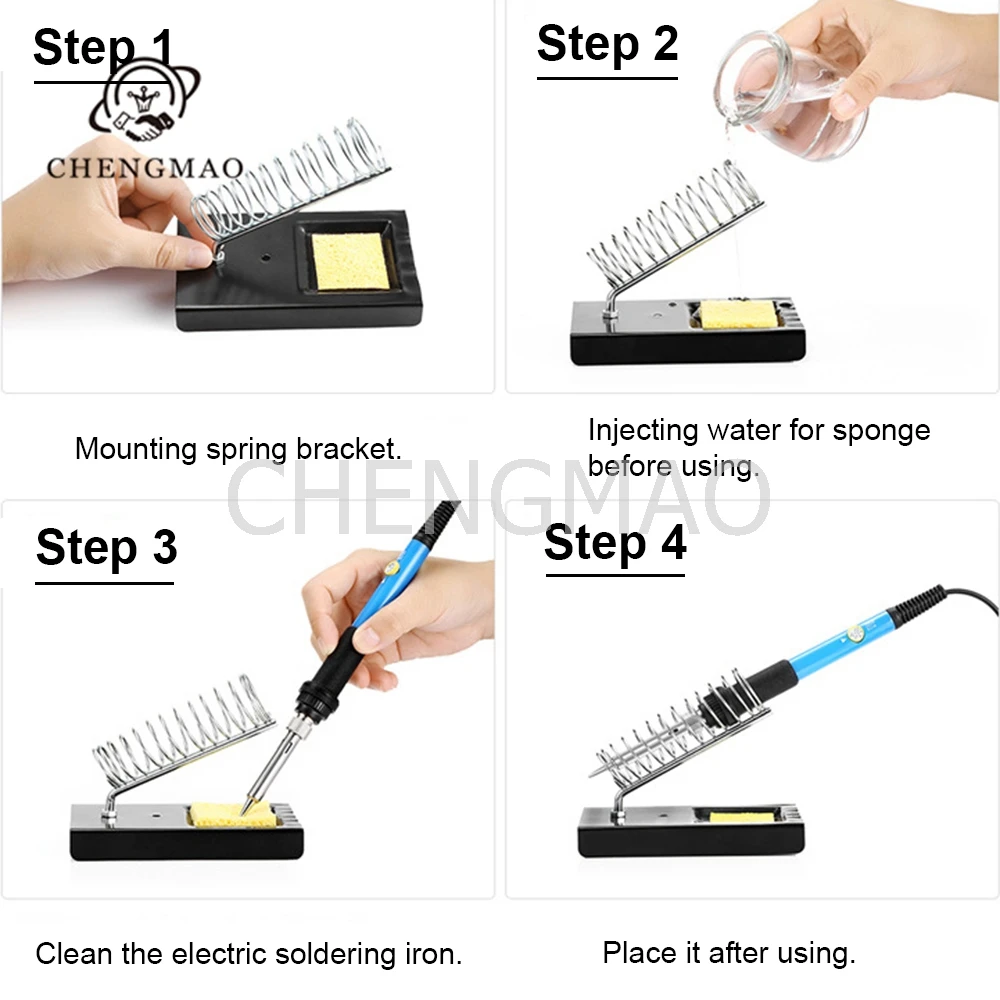 Step 1

CHENGMAO

Mounting spring bracket.

Step 2

Injecting water for sponge before using.

CHENGMAO

Step 3

Clean the electric soldering iron.

Step 4

Place it after using.