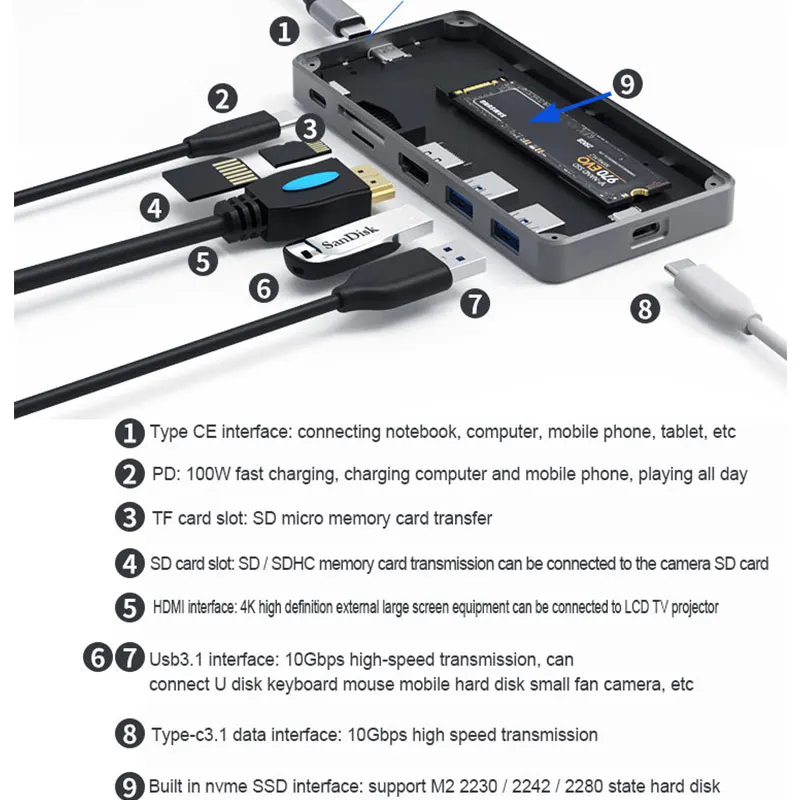 1
2
3
4
5
6
7
8
9

SAMSUNG
970 EVO
SanDisk

1 Type CE interface: connecting notebook, computer, mobile phone, tablet, etc

2 PD: 100W fast charging, charging computer and mobile phone, playing all day

3 TF card slot: SD micro memory card transfer

4 SD card slot: SD / SDHC memory card transmission can be connected to the camera SD card

5 HDMI interface: 4K high definition external large screen equipment can be connected to LCD TV projector

6 7 Usb3.1 interface: 10Gbps high-speed transmission, can connect U disk keyboard mouse mobile hard disk small fan camera, etc

8 Type-c3.1 data interface: 10Gbps high speed transmission

9 Built in nvme SSD interface: support M2 2230 / 2242 / 2280 state hard disk