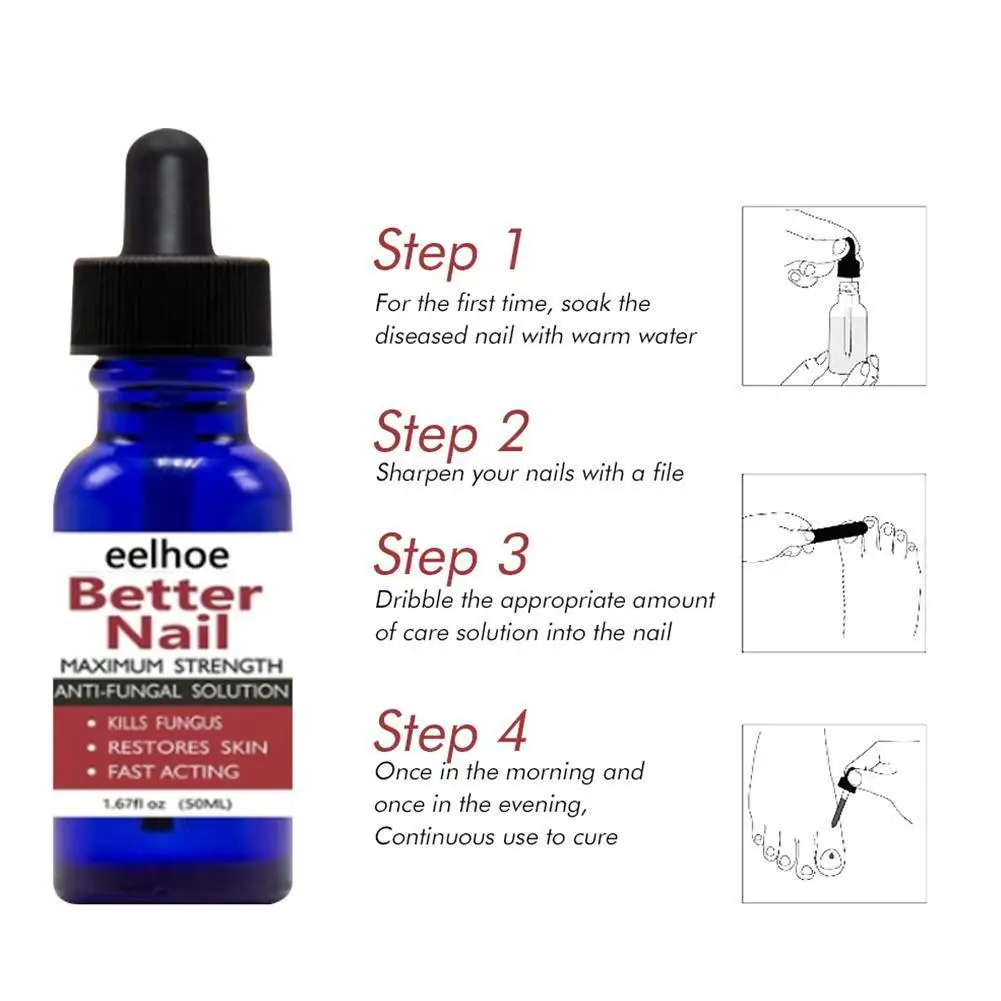 eelhoe
Better Nail
MAXIMUM STRENGTH
ANTI-FUNGAL SOLUTION
• KILLS FUNGUS
• RESTORES SKIN
• FAST ACTING
1.67fl oz (50ML)

Step 1
For the first time, soak the diseased nail with warm water

Step 2
Sharpen your nails with a file

Step 3
Dribble the appropriate amount of care solution into the nail

Step 4
Once in the morning and once in the evening, Continuous use to cure