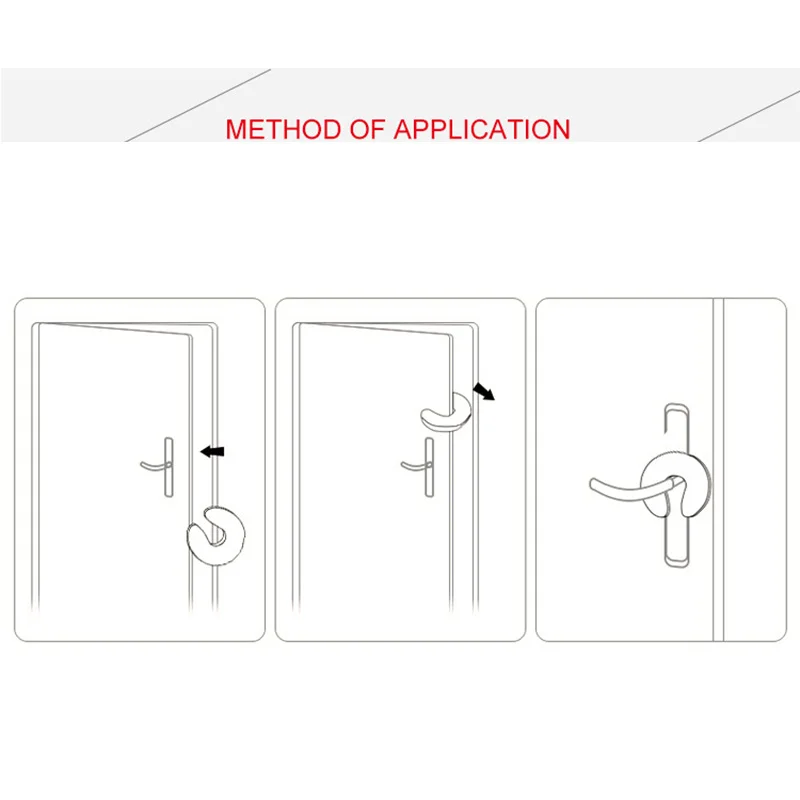 METHOD OF APPLICATION