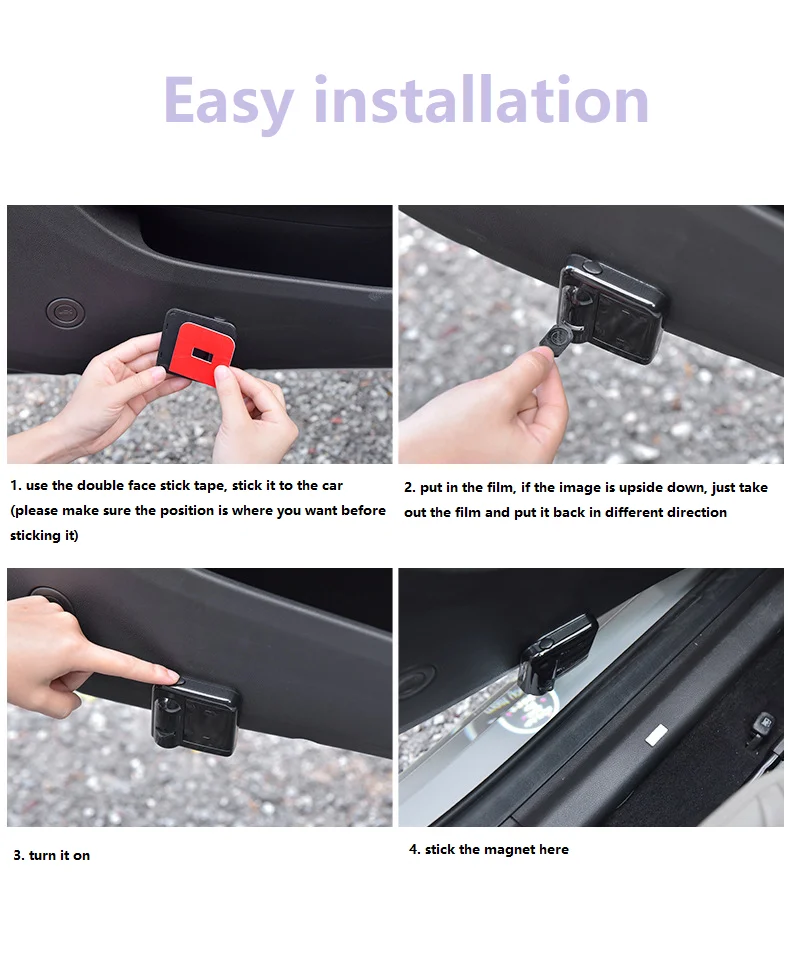 Easy installation

1. use the double face stick tape, stick it to the car (please make sure the position is where you want before sticking it)

2. put in the film, if the image is upside down, just take out the film and put it back in different direction

3. turn it on

4. stick the magnet here