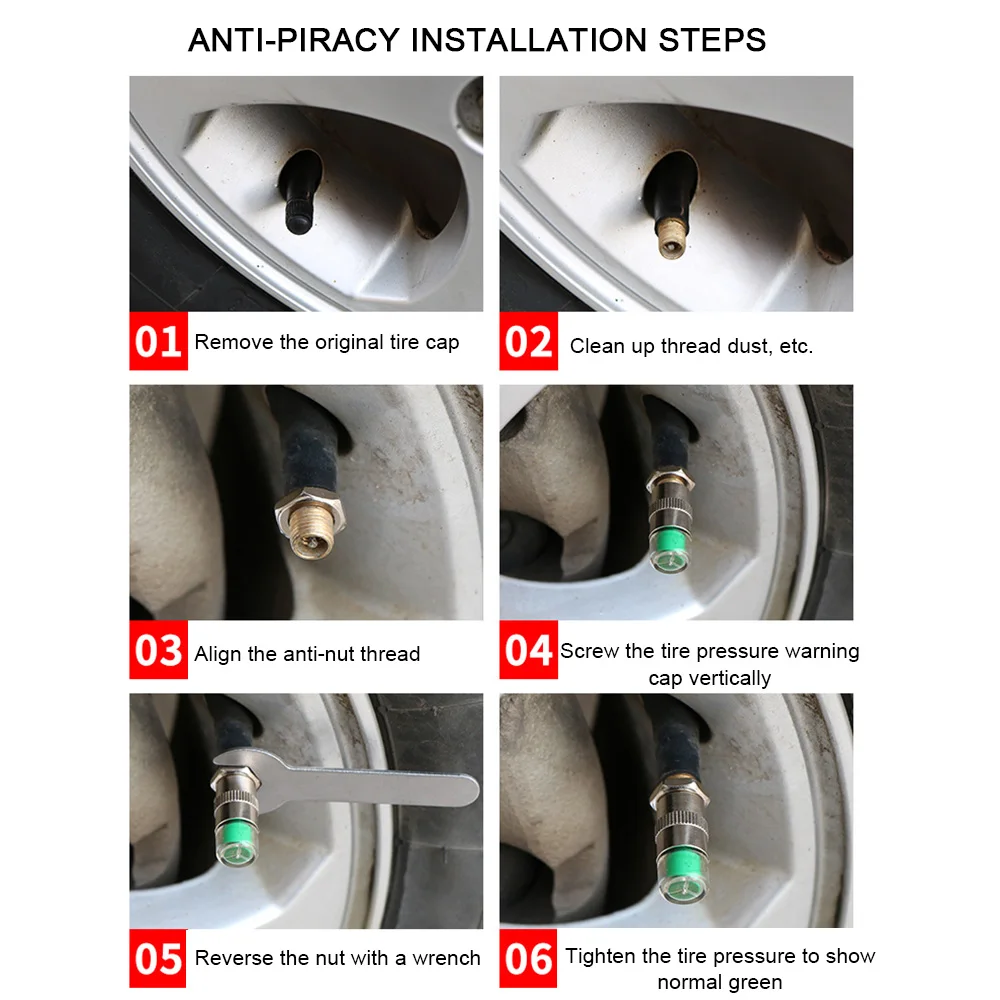 ANTI-PIRACY INSTALLATION STEPS

01 Remove the original tire cap

02 Clean up thread dust, etc.

03 Align the anti-nut thread

04 Screw the tire pressure warning cap vertically

05 Reverse the nut with a wrench

06 Tighten the tire pressure to show normal green