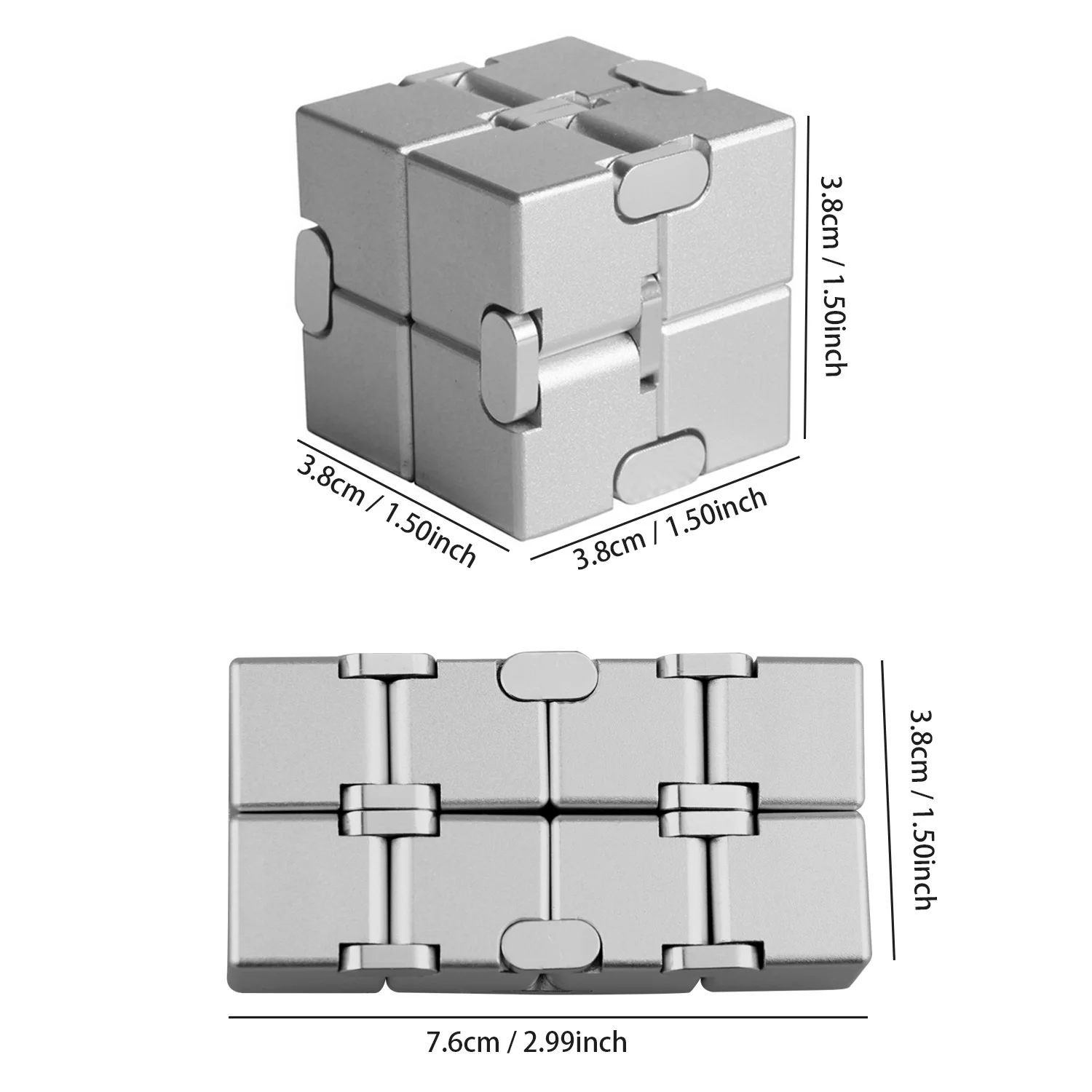 3.8cm / 1.50inch

3.8cm / 1.50inch

3.8cm / 1.50inch

3.8cm / 1.50inch

7.6cm / 2.99inch