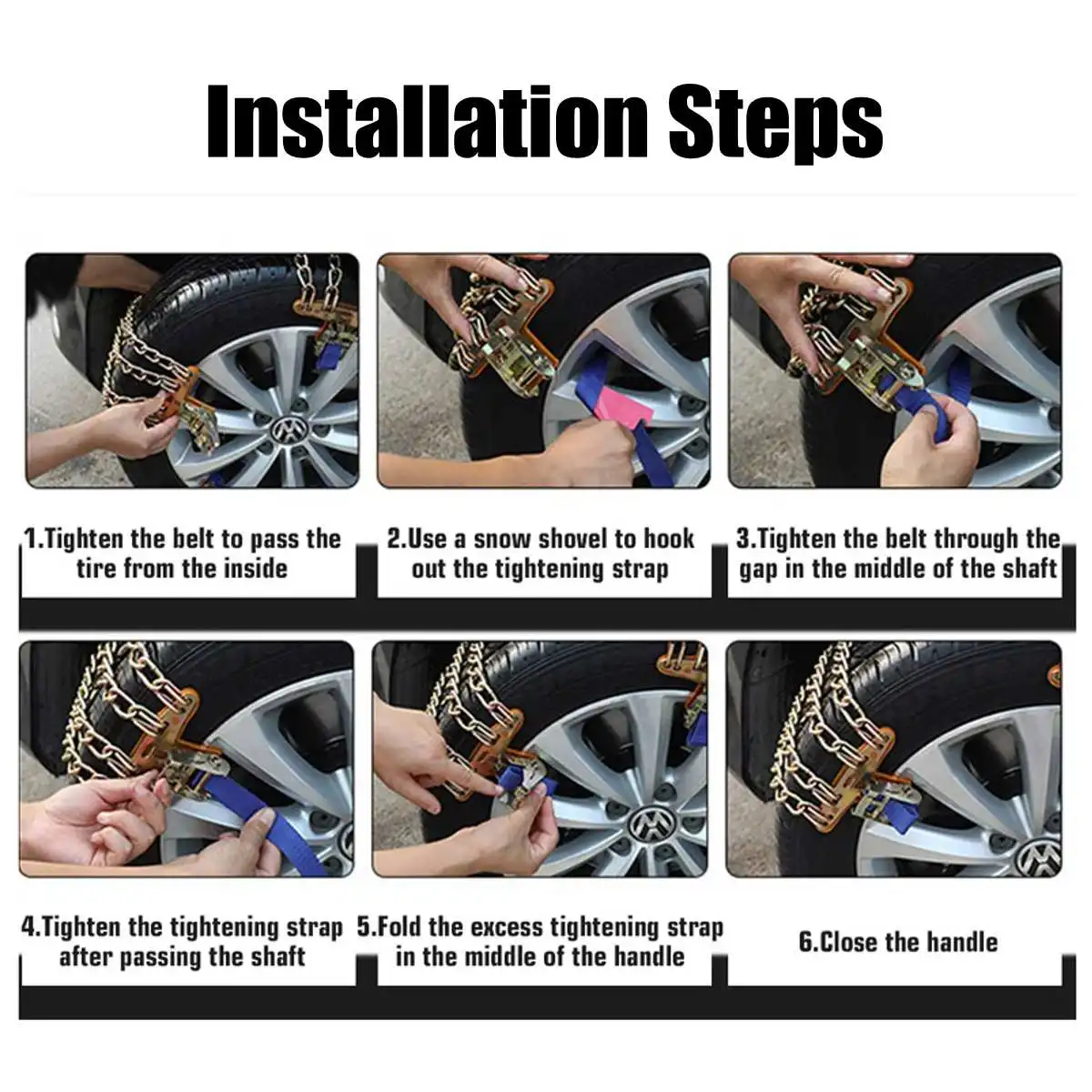 Installation Steps

1.Tighten the belt to pass the tire from the inside

2.Use a snow shovel to hook out the tightening strap

3.Tighten the belt through the gap in the middle of the shaft

4.Tighten the tightening strap after passing the shaft

5.Fold the excess tightening strap in the middle of the handle

6.Close the handle