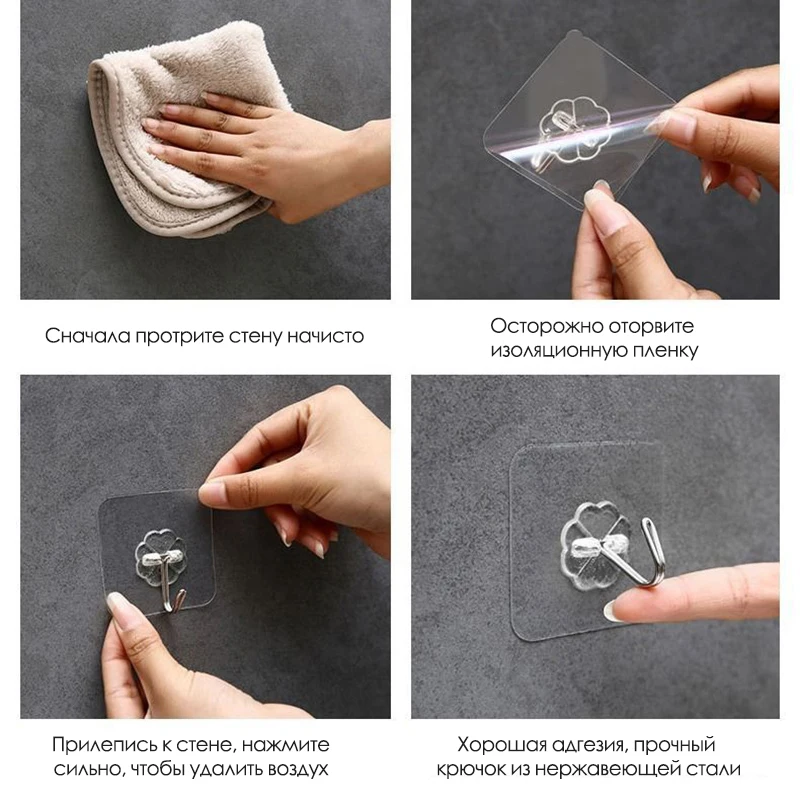 Сначала протрите стену начисто

Осторожно оторвите изоляционную пленку

Прилепись к стене, нажмите сильно, чтобы удалить воздух

Хорошая адгезия, прочный крючок из нержавеющей стали