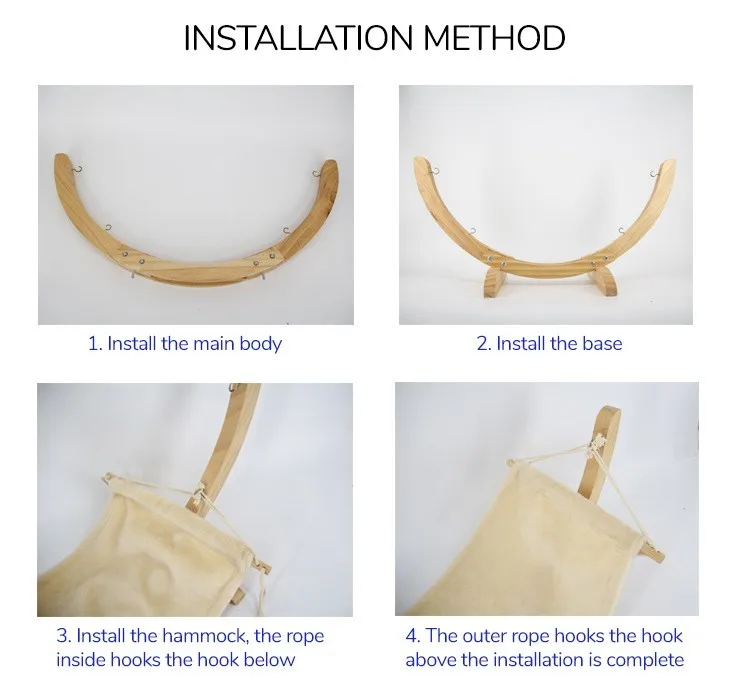 INSTALLATION METHOD

1. Install the main body

2. Install the base

3. Install the hammock, the rope inside hooks the hook below

4. The outer rope hooks the hook above the installation is complete