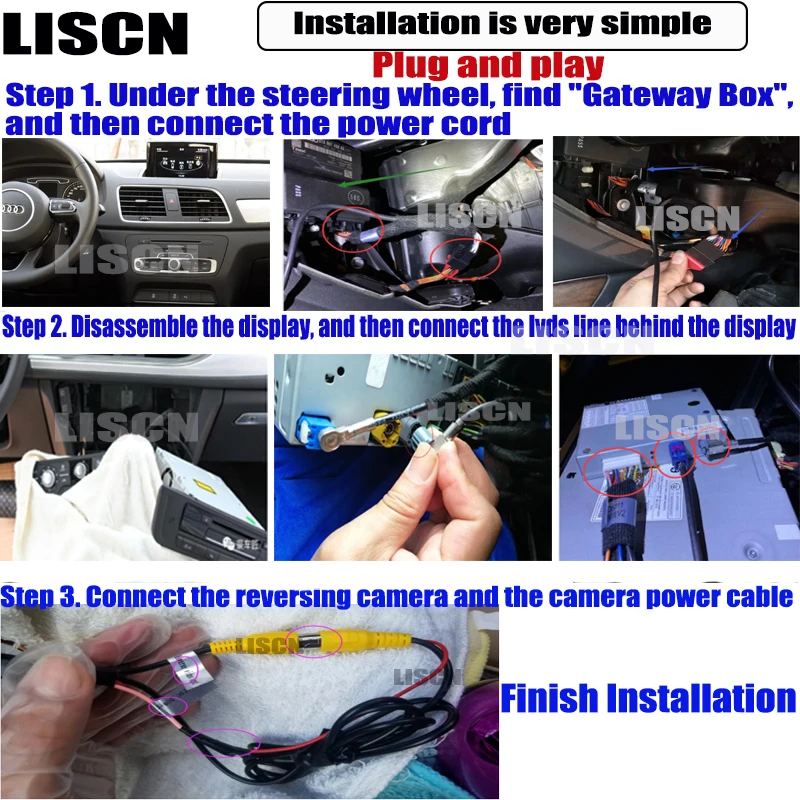 LISCN

Installation is very simple

Plug and play

Step 1. Under the steering wheel, find "Gateway Box", and then connect the power cord

LISCN LISCN LISCN

Step 2. Disassemble the display, and then connect the lvds line behind the display

LISCN LISCN LISCN

Step 3. Connect the reversing camera and the camera power cable

LISCN LISCN

Finish Installation