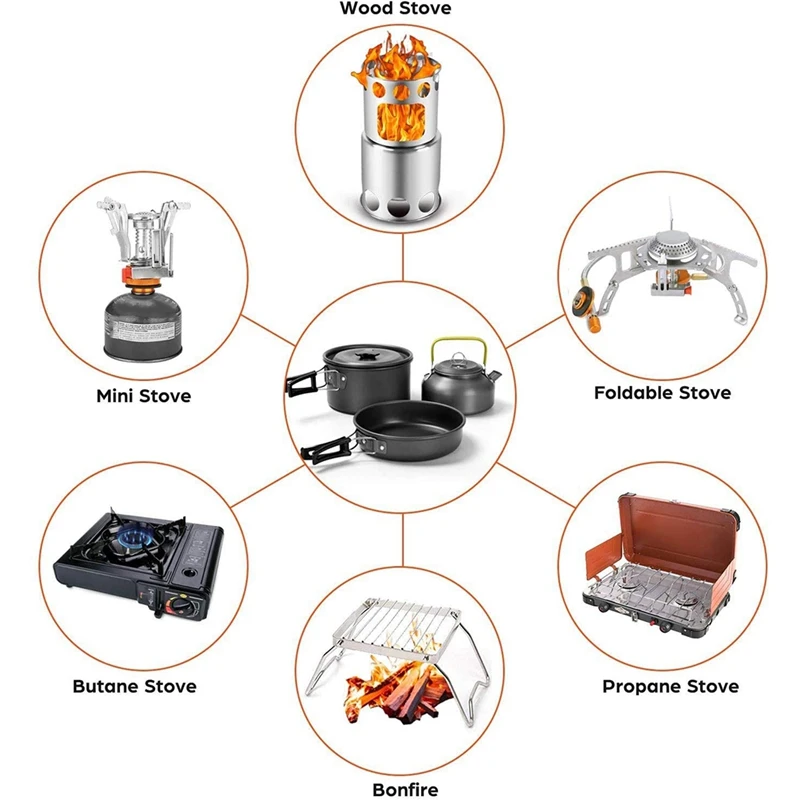 Wood Stove

Mini Stove

Foldable Stove

Butane Stove

Propane Stove

Bonfire