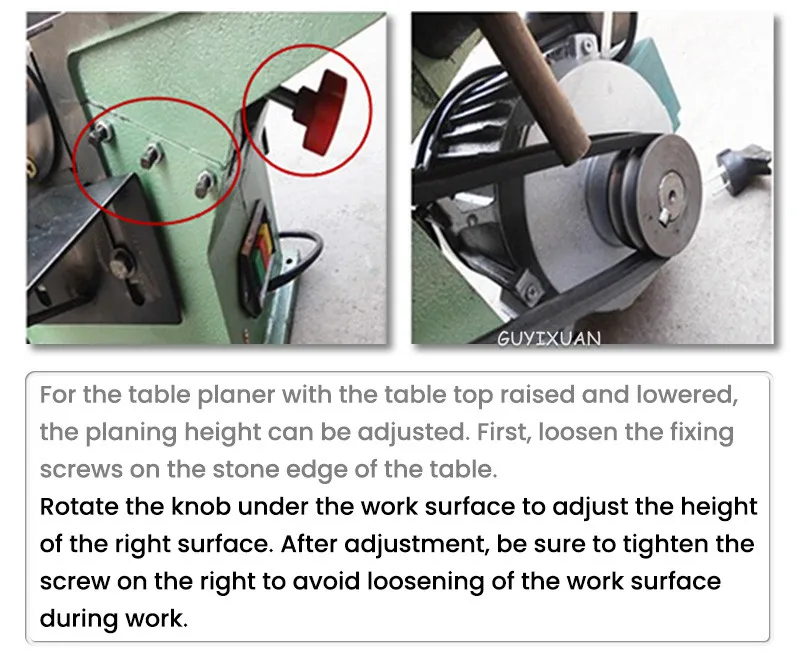 GUYIXUAN

For the table planer with the table top raised and lowered, the planing height can be adjusted. First, loosen the fixing screws on the stone edge of the table.
Rotate the knob under the work surface to adjust the height of the right surface. After adjustment, be sure to tighten the screw on the right to avoid loosening of the work surface during work.