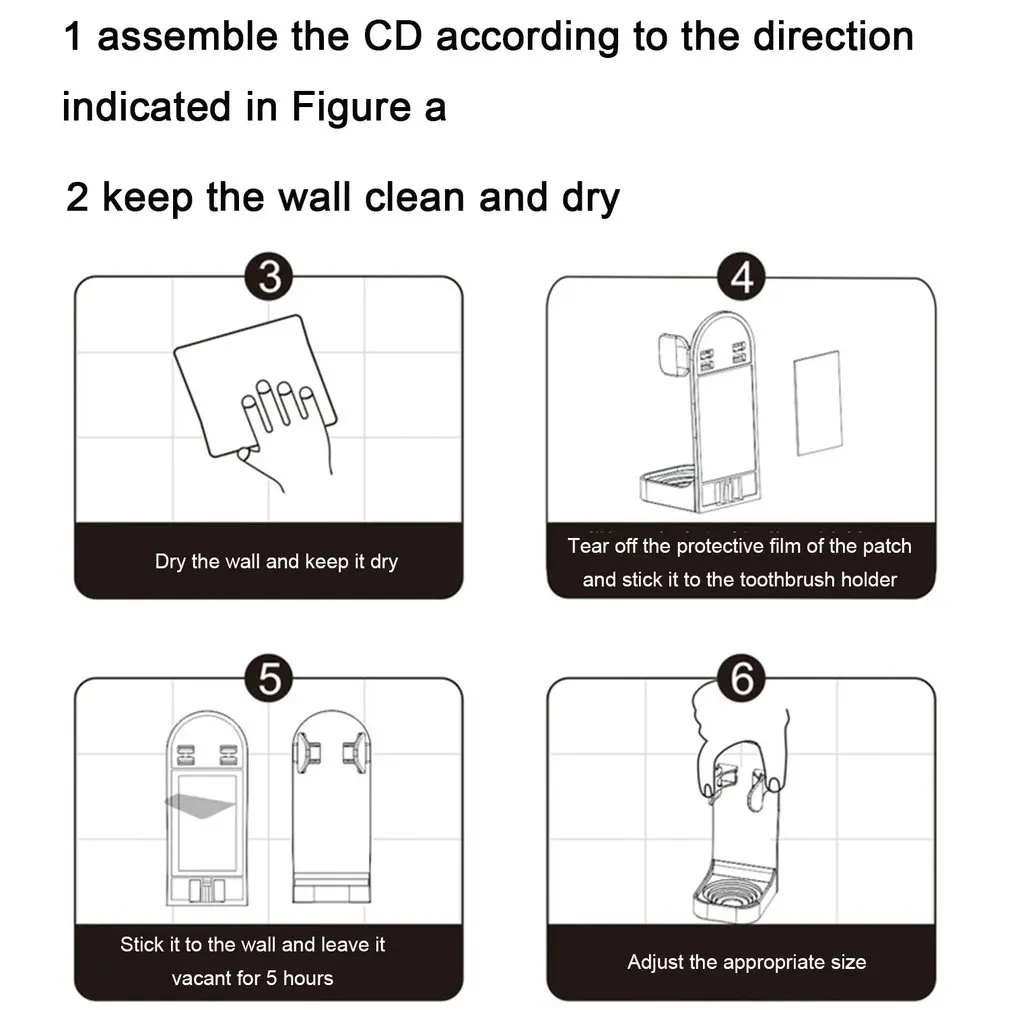 1 assemble the CD according to the direction indicated in Figure a

2 keep the wall clean and dry

3

Dry the wall and keep it dry

4

Tear off the protective film of the patch and stick it to the toothbrush holder

5

Stick it to the wall and leave it vacant for 5 hours

6

Adjust the appropriate size