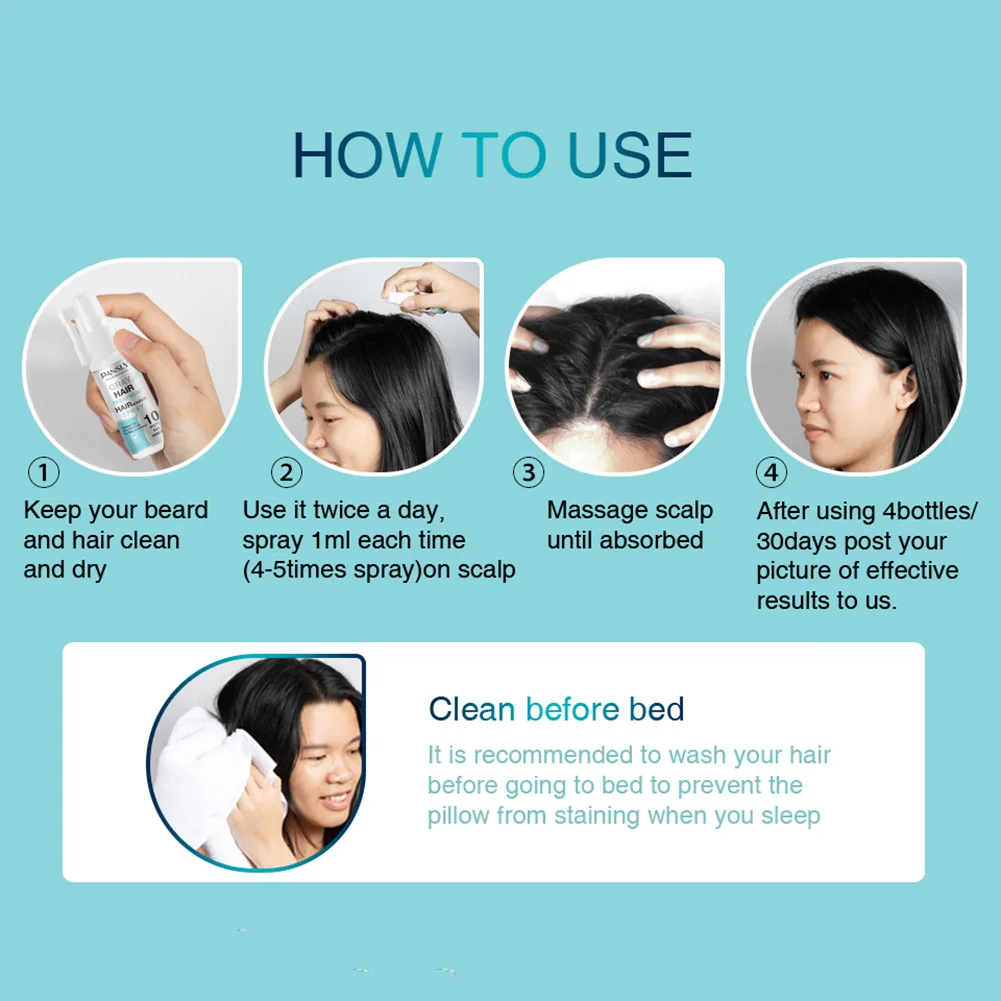 HOW TO USE

DANSLY
HAIR
HAIR
10

① Keep your beard and hair clean and dry

② Use it twice a day, spray 1ml each time (4-5times spray)on scalp

③ Massage scalp until absorbed

④ After using 4bottles/ 30days post your picture of effective results to us.

Clean before bed

It is recommended to wash your hair before going to bed to prevent the pillow from staining when you sleep