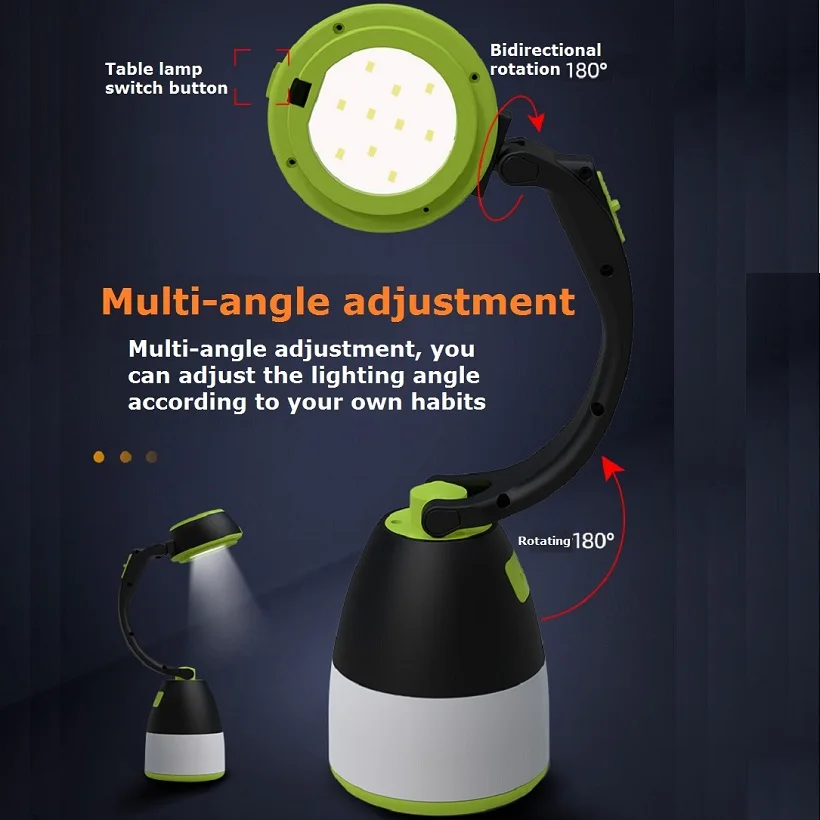 Table lamp switch button

Bidirectional rotation 180°

Multi-angle adjustment

Multi-angle adjustment, you can adjust the lighting angle according to your own habits

Rotating 180°