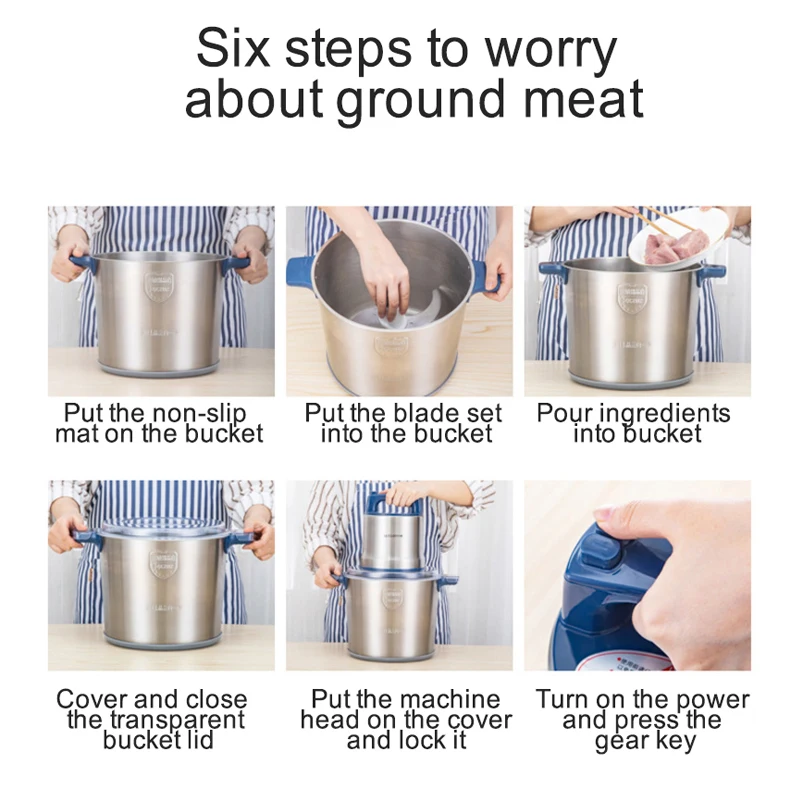 Six steps to worry about ground meat

Put the non-slip mat on the bucket

Put the blade set into the bucket

Pour ingredients into bucket

Cover and close the transparent bucket lid

Put the machine head on the cover and lock it

Turn on the power and press the gear key