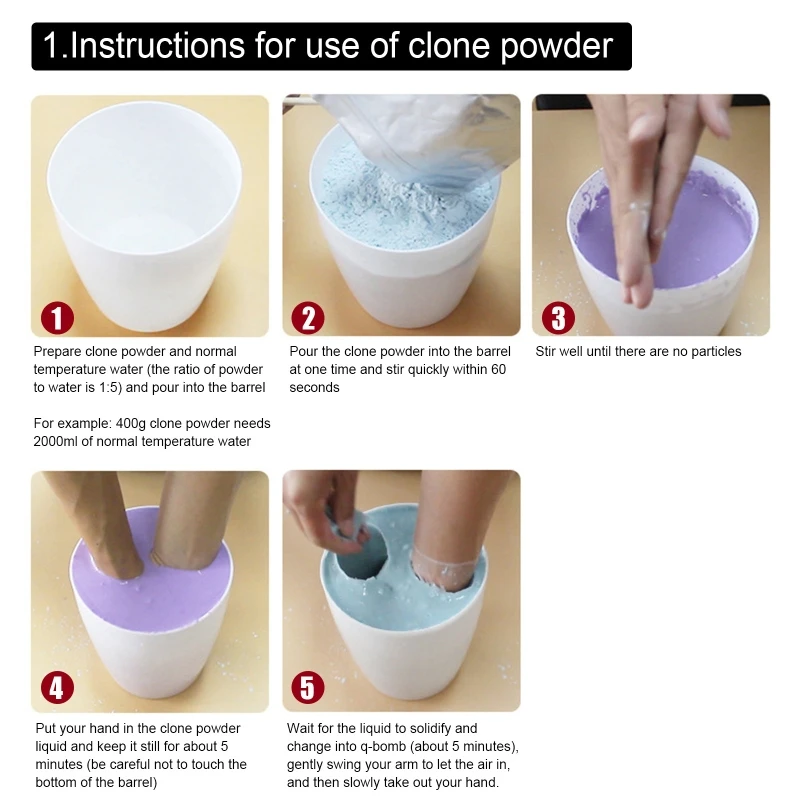 1.Instructions for use of clone powder

1

Prepare clone powder and normal temperature water (the ratio of powder to water is 1:5) and pour into the barrel

For example: 400g clone powder needs 2000ml of normal temperature water

2

Pour the clone powder into the barrel at one time and stir quickly within 60 seconds

3

Stir well until there are no particles

4

Put your hand in the clone powder liquid and keep it still for about 5 minutes (be careful not to touch the bottom of the barrel)

5

Wait for the liquid to solidify and change into q-bomb (about 5 minutes), gently swing your arm to let the air in, and then slowly take out your hand.