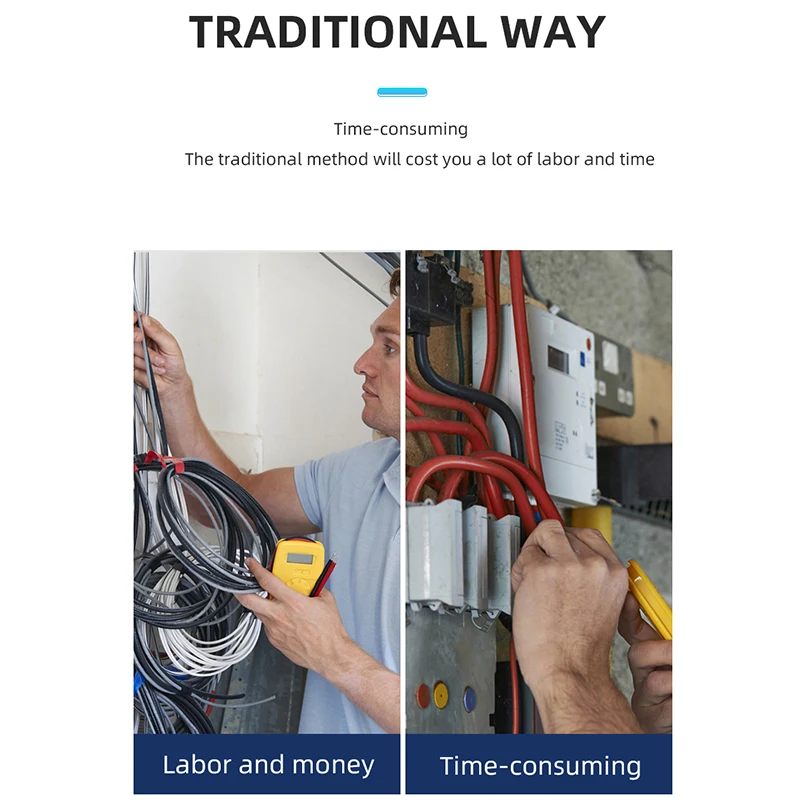 TRADITIONAL WAY

Time-consuming
The traditional method will cost you a lot of labor and time

Labor and money

Time-consuming