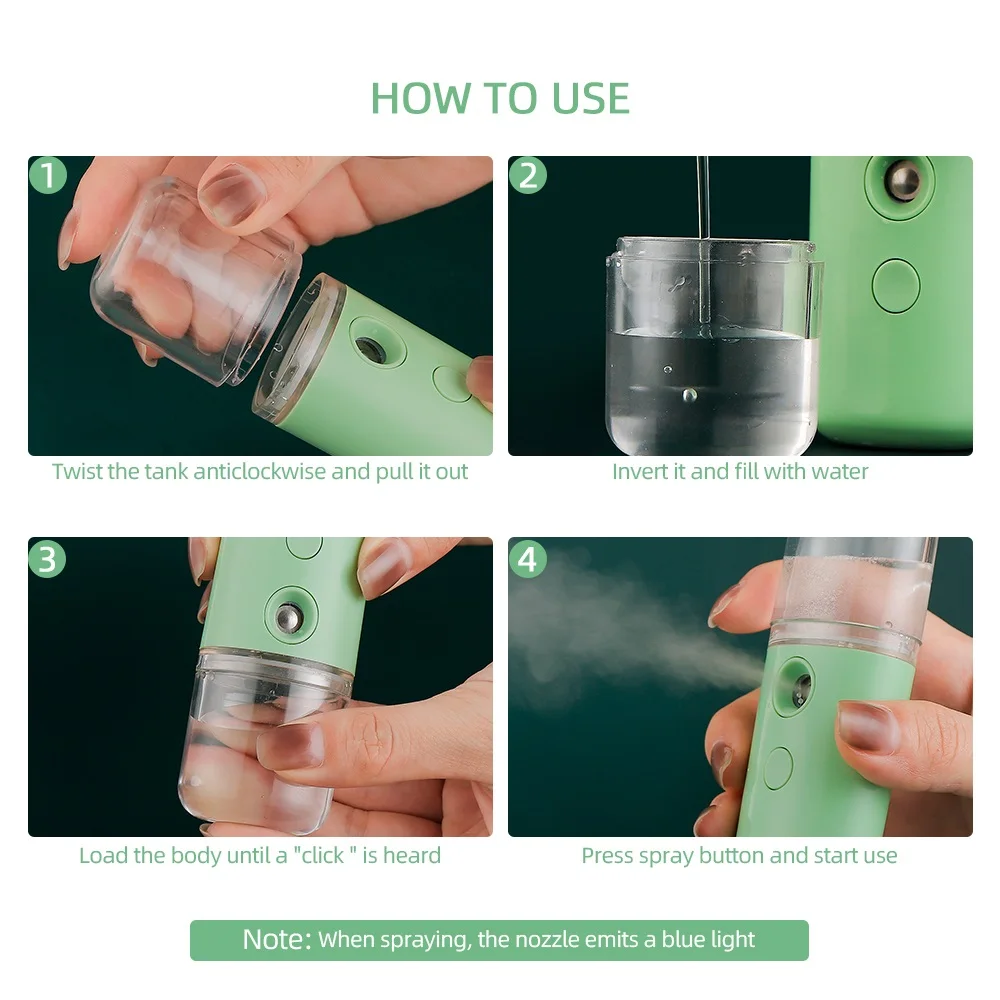 HOW TO USE

1

Twist the tank anticlockwise and pull it out

2

Invert it and fill with water

3

Load the body until a "click " is heard

4

Press spray button and start use

Note: When spraying, the nozzle emits a blue light