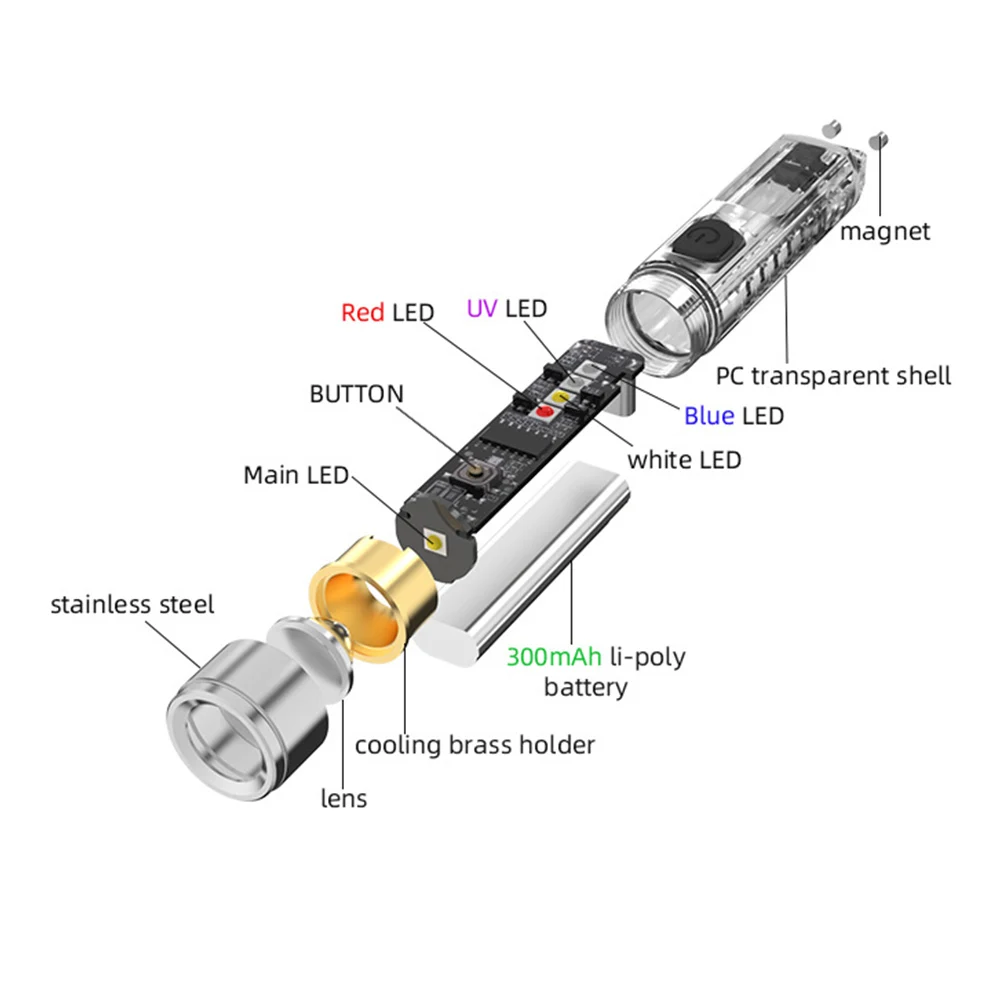 magnet

Red LED

UV LED

PC transparent shell

BUTTON

Blue LED

white LED

Main LED

stainless steel

300mAh li-poly battery

cooling brass holder

lens