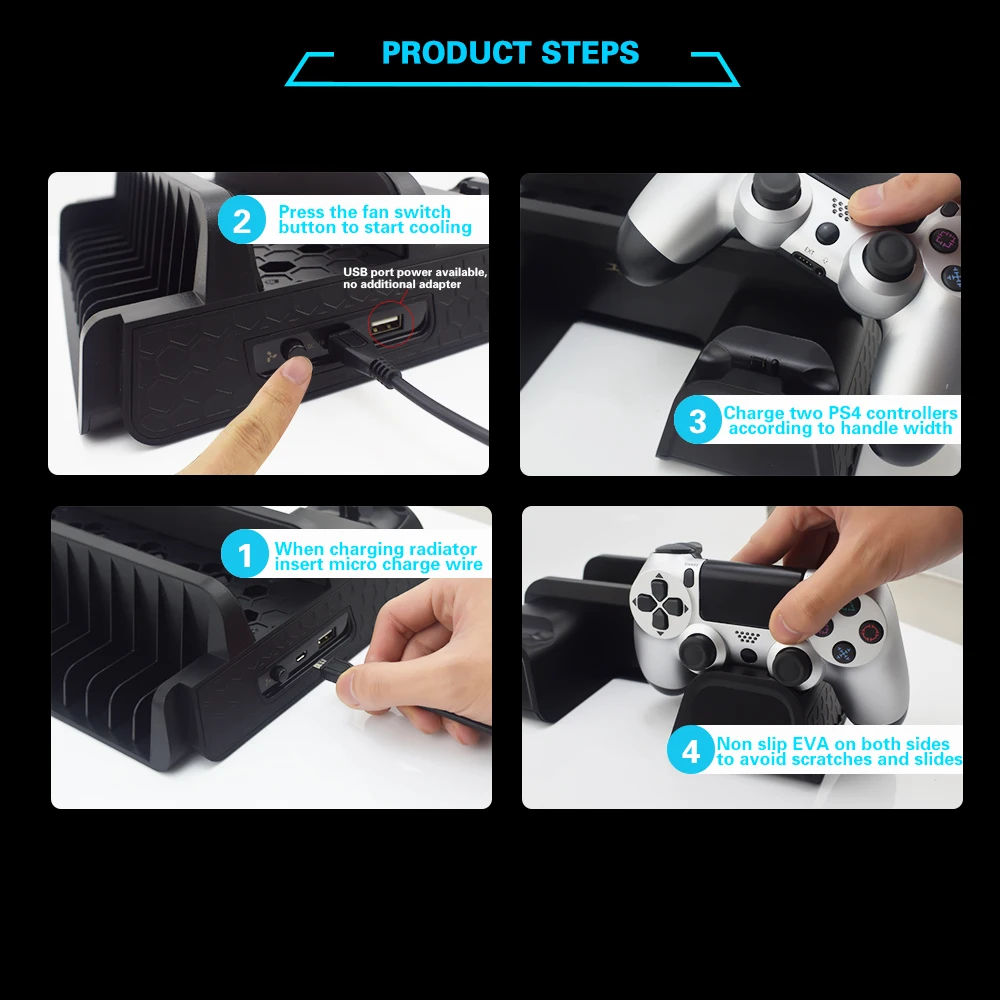 PRODUCT STEPS

2 Press the fan switch button to start cooling

USB port power available, no additional adapter

3 Charge two PS4 controllers according to handle width

1 When charging radiator insert micro charge wire

4 Non slip EVA on both sides to avoid scratches and slides