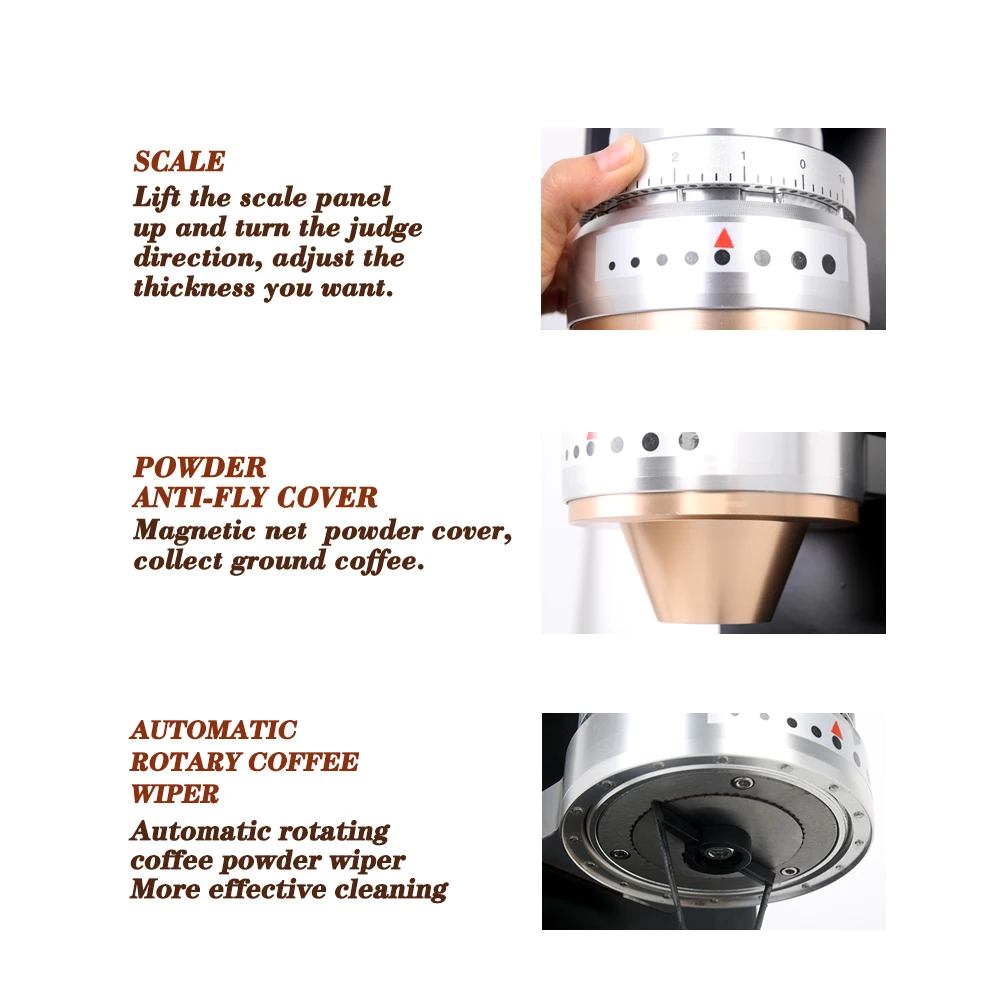 SCALE
Lift the scale panel up and turn the judge direction, adjust the thickness you want.

2 1 0 14

POWDER
ANTI-FLY COVER
Magnetic net powder cover, collect ground coffee.

AUTOMATIC
ROTARY COFFEE
WIPER
Automatic rotating coffee powder wiper
More effective cleaning