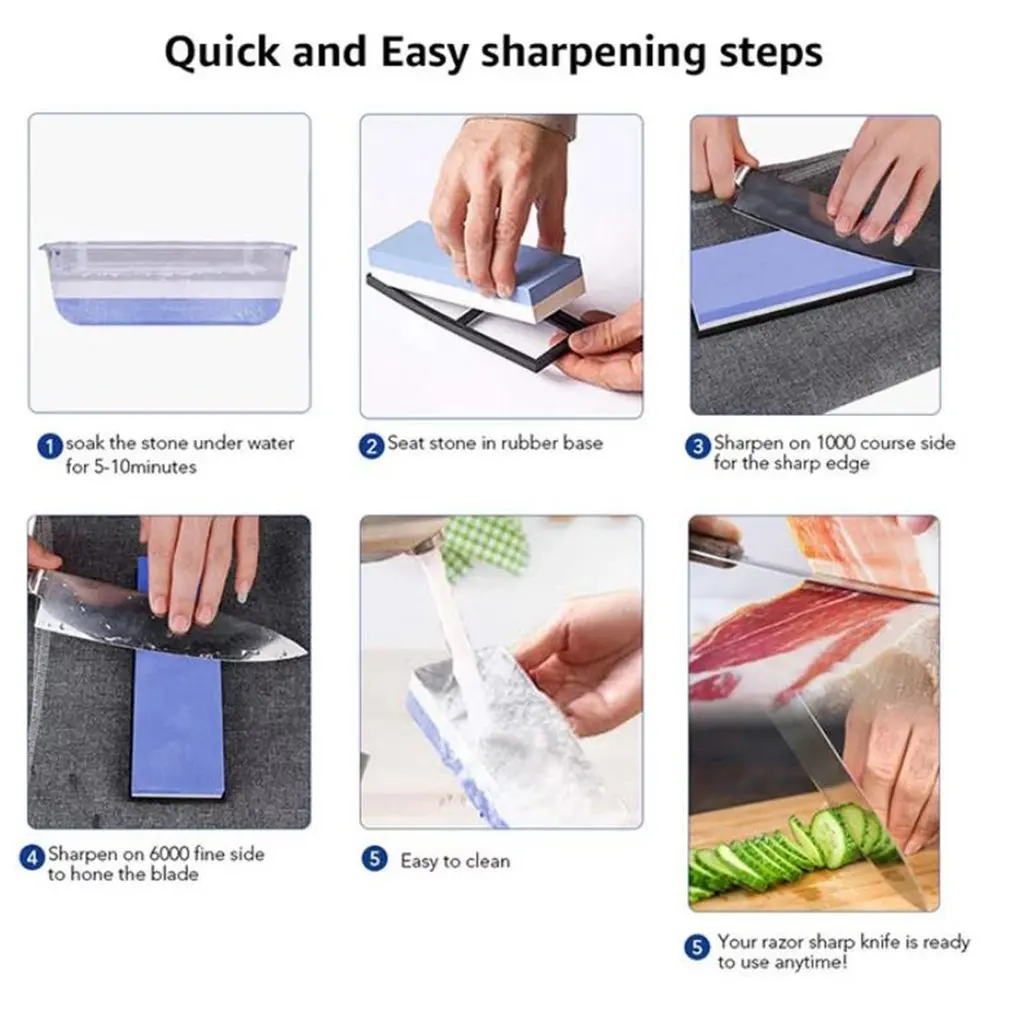 Quick and Easy sharpening steps

1 soak the stone under water for 5-10minutes

2 Seat stone in rubber base

3 Sharpen on 1000 course side for the sharp edge

4 Sharpen on 6000 fine side to hone the blade

5 Easy to clean

5 Your razor sharp knife is ready to use anytime!