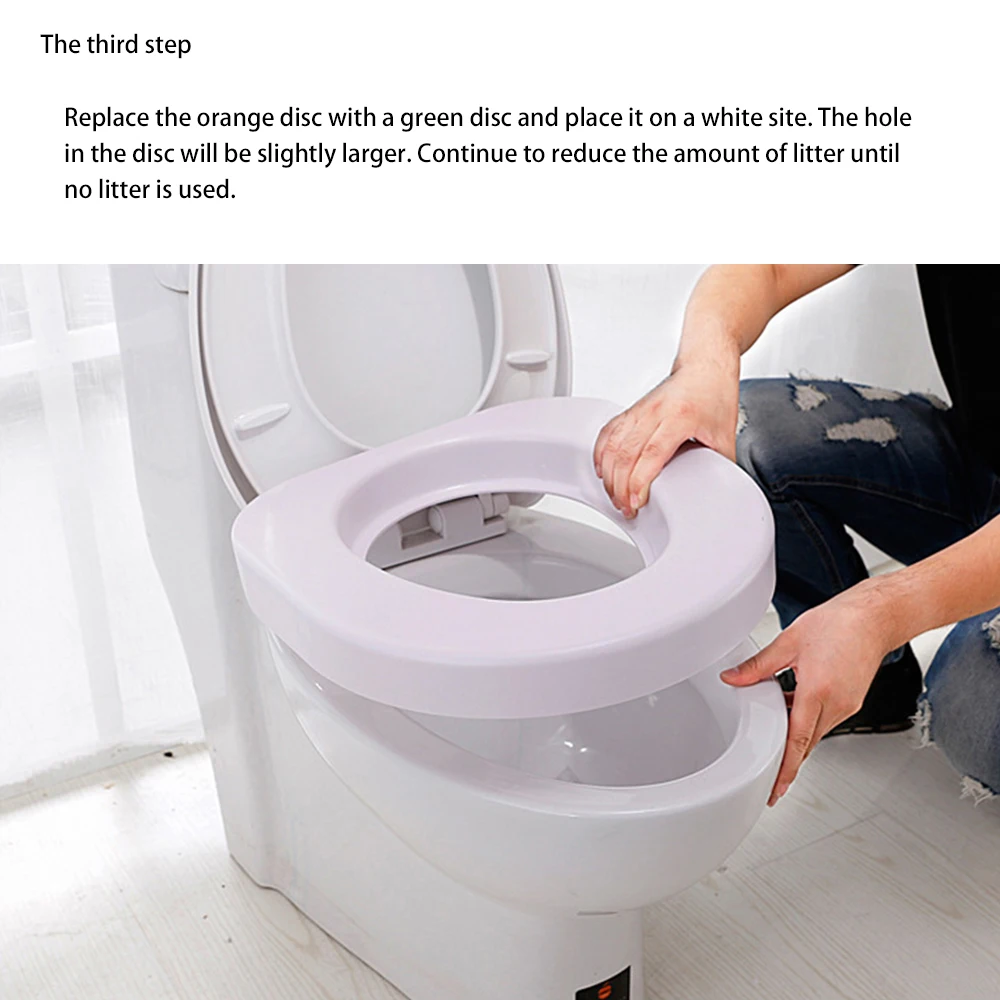 The third step

Replace the orange disc with a green disc and place it on a white site. The hole in the disc will be slightly larger. Continue to reduce the amount of litter until no litter is used.