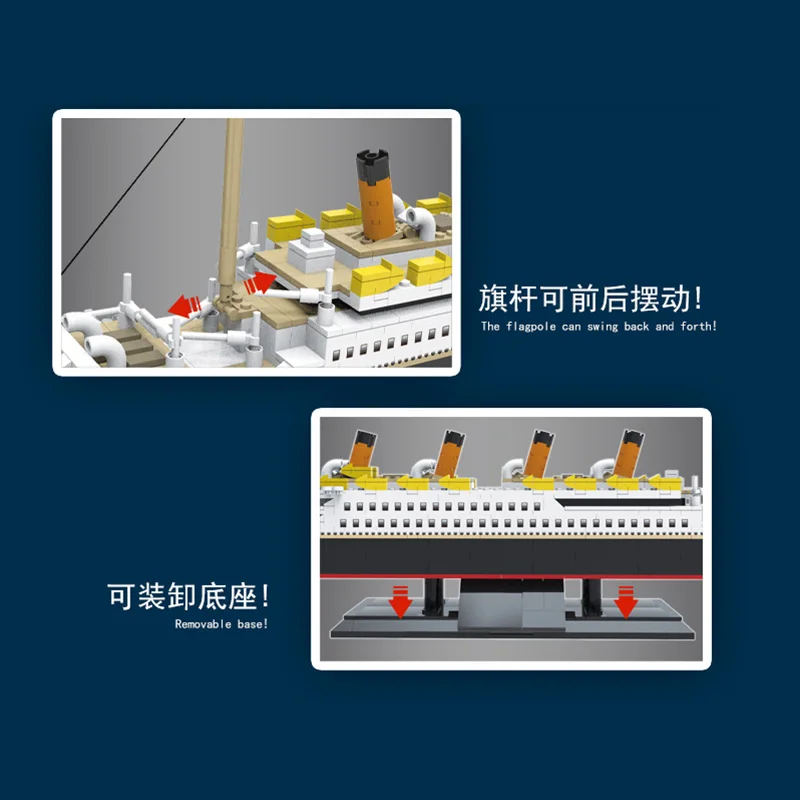 旗杆可前后摆动!
The flagpole can swing back and forth!

可装卸底座!
Removable base!