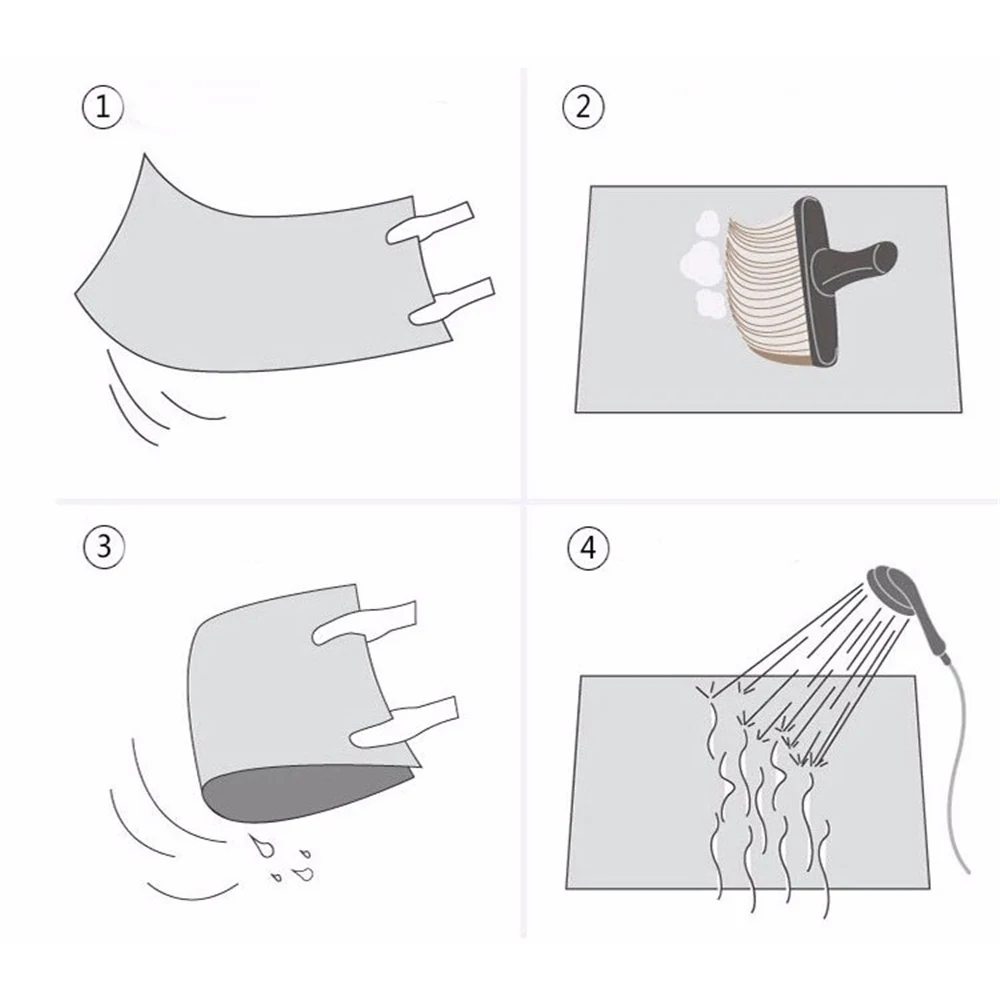 1

2

3

4