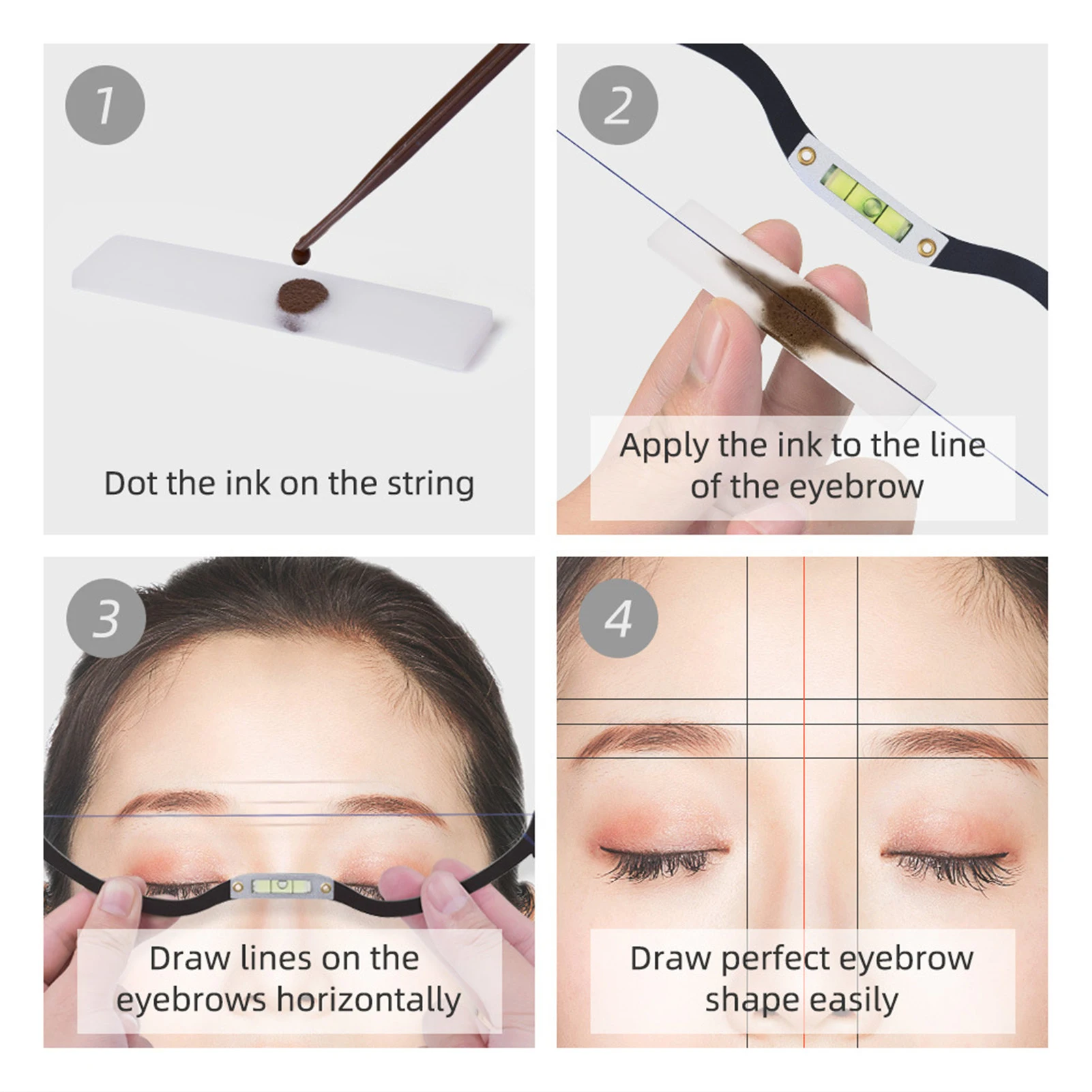 1

Dot the ink on the string

2

Apply the ink to the line of the eyebrow

3

Draw lines on the eyebrows horizontally

4

Draw perfect eyebrow shape easily