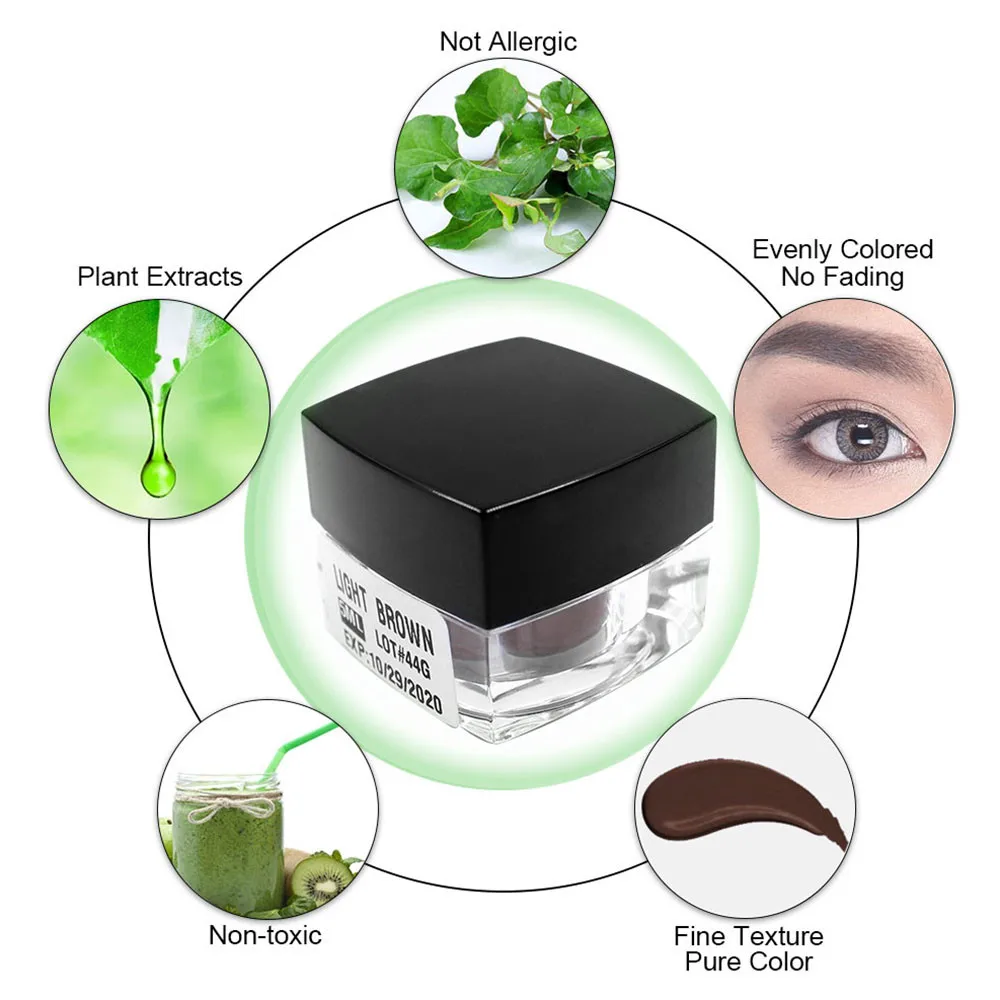 Not Allergic

Plant Extracts

Evenly Colored
No Fading

LIGHT BROWN
5ML LOT#44G
EXP:10/29/2020

Non-toxic

Fine Texture
Pure Color