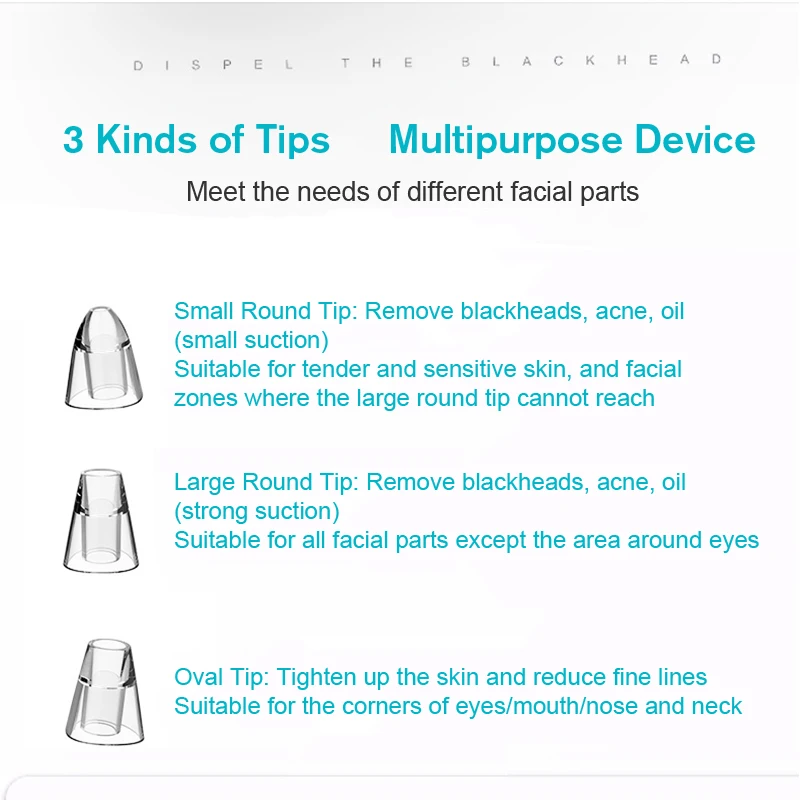 DISPEL THE BLACKHEAD

3 Kinds of Tips Multipurpose Device

Meet the needs of different facial parts

Small Round Tip: Remove blackheads, acne, oil (small suction)
Suitable for tender and sensitive skin, and facial zones where the large round tip cannot reach

Large Round Tip: Remove blackheads, acne, oil (strong suction)
Suitable for all facial parts except the area around eyes

Oval Tip: Tighten up the skin and reduce fine lines
Suitable for the corners of eyes/mouth/nose and neck