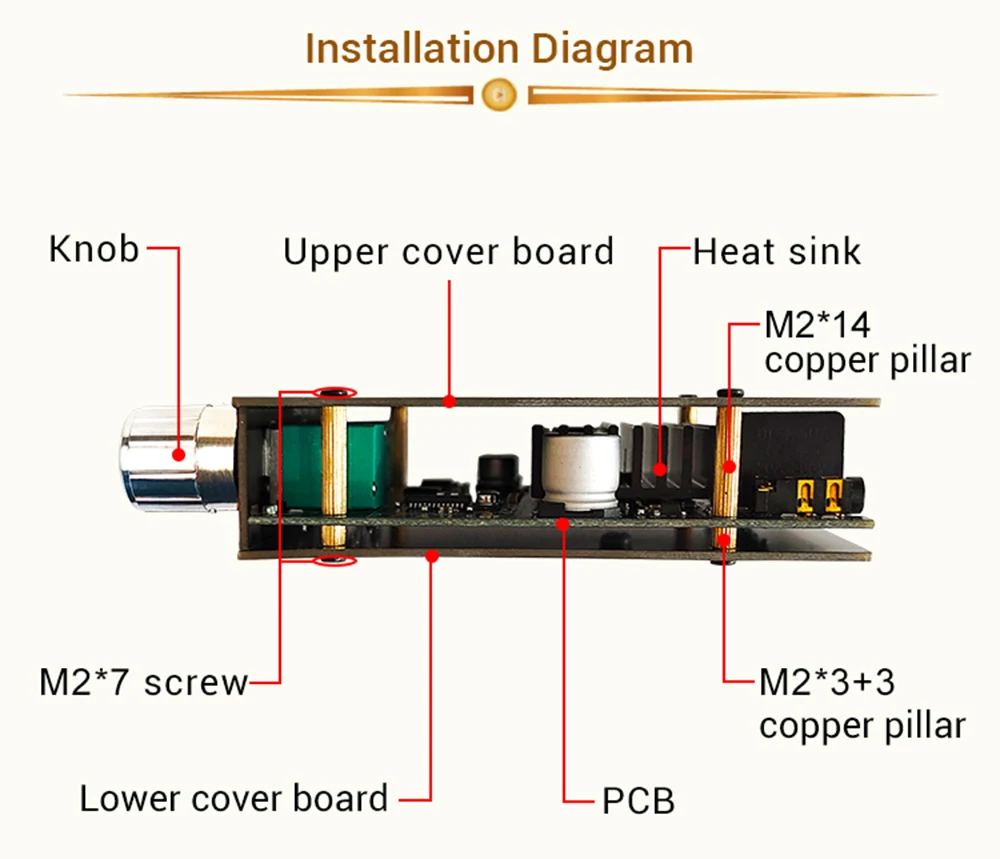 Installation Diagram

Knob

Upper cover board

Heat sink

M2*14
copper pillar

M2*7 screw

M2*3+3
copper pillar

Lower cover board

PCB