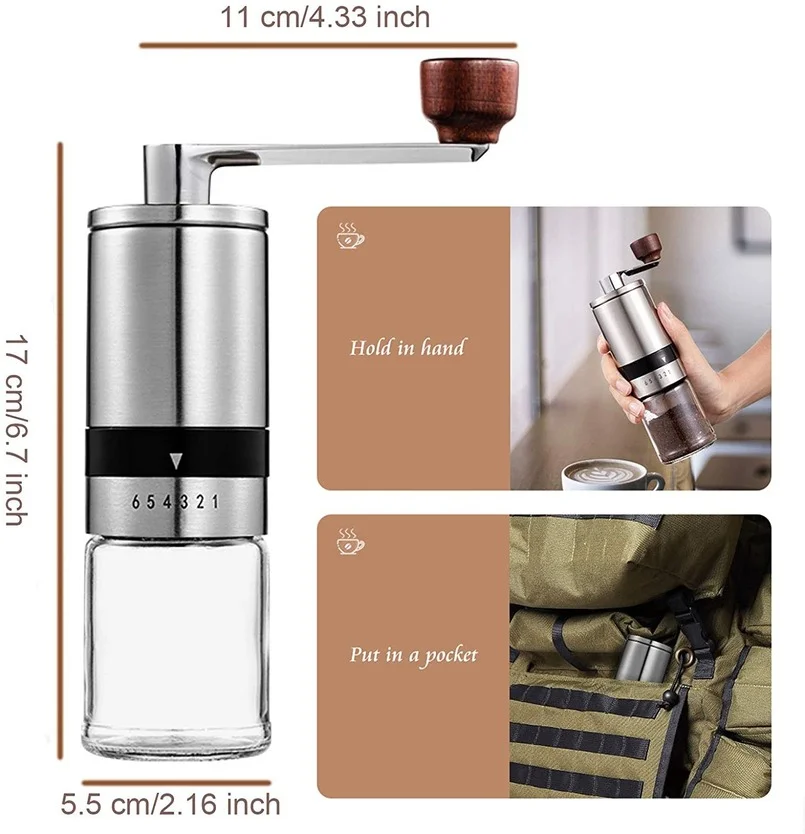 11 cm/4.33 inch

17 cm/6.7 inch

6 5 4 3 2 1

5.5 cm/2.16 inch

Hold in hand

Put in a pocket