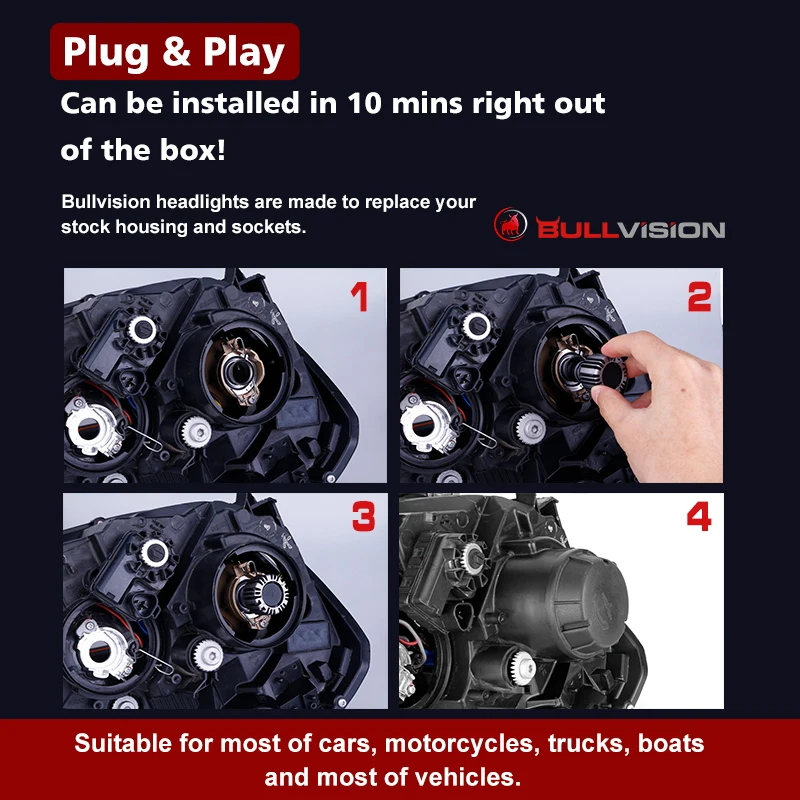 Plug & Play

Can be installed in 10 mins right out of the box!

Bullvision headlights are made to replace your stock housing and sockets.

BULLVISION

1

2

3

4

Suitable for most of cars, motorcycles, trucks, boats and most of vehicles.