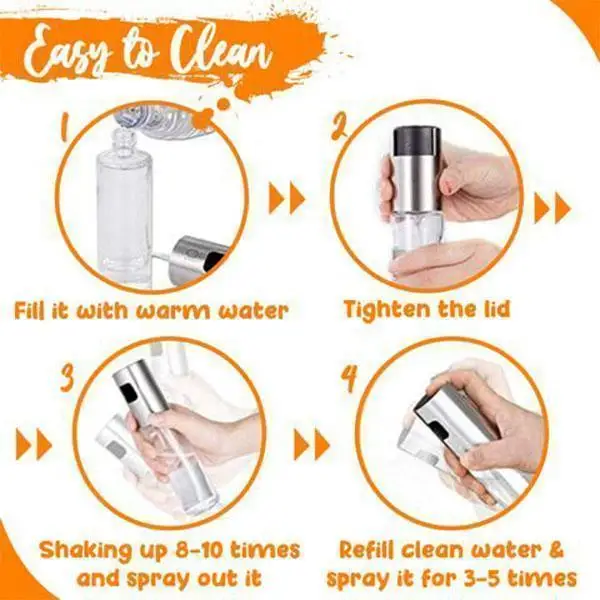 Easy to Clean

1

Fill it with warm water

2

Tighten the lid

3

Shaking up 8-10 times and spray out it

4

Refill clean water & spray it for 3-5 times