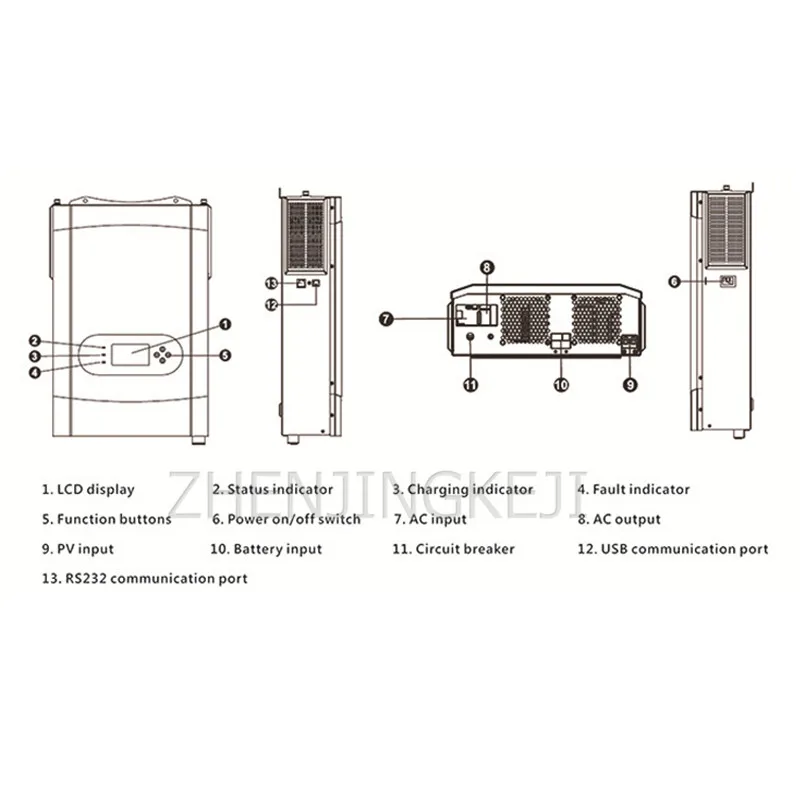 2
3
4
1
5
13
12
8
7
11
10
9
6

ZHENJINGKEJI

1. LCD display
2. Status indicator
3. Charging indicator
4. Fault indicator
5. Function buttons
6. Power on/off switch
7. AC input
8. AC output
9. PV input
10. Battery input
11. Circuit breaker
12. USB communication port
13. RS232 communication port