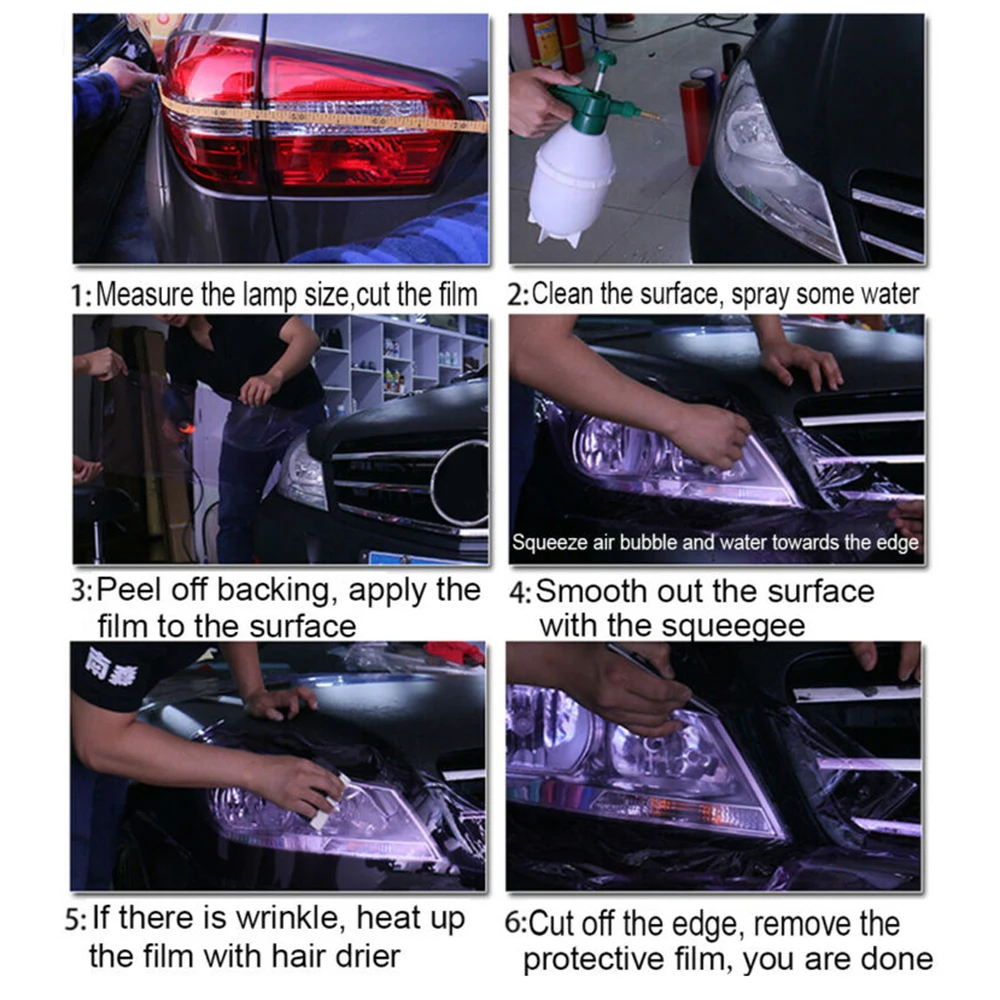 1:Measure the lamp size,cut the film

2:Clean the surface, spray some water

3:Peel off backing, apply the film to the surface

Squeeze air bubble and water towards the edge

4:Smooth out the surface with the squeegee

5:If there is wrinkle, heat up the film with hair drier

6:Cut off the edge, remove the protective film, you are done