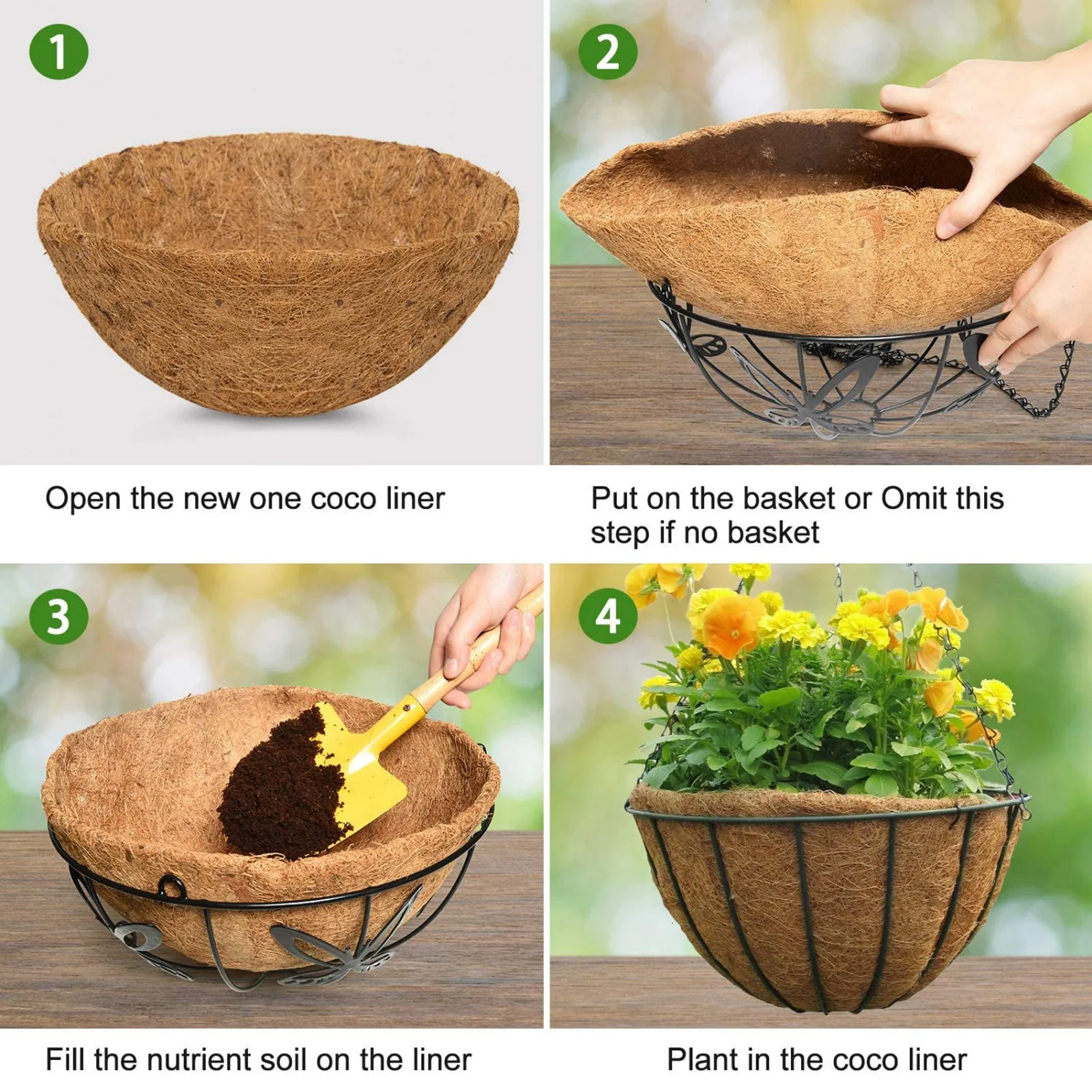 1

Open the new one coco liner

2

Put on the basket or Omit this step if no basket

3

Fill the nutrient soil on the liner

4

Plant in the coco liner